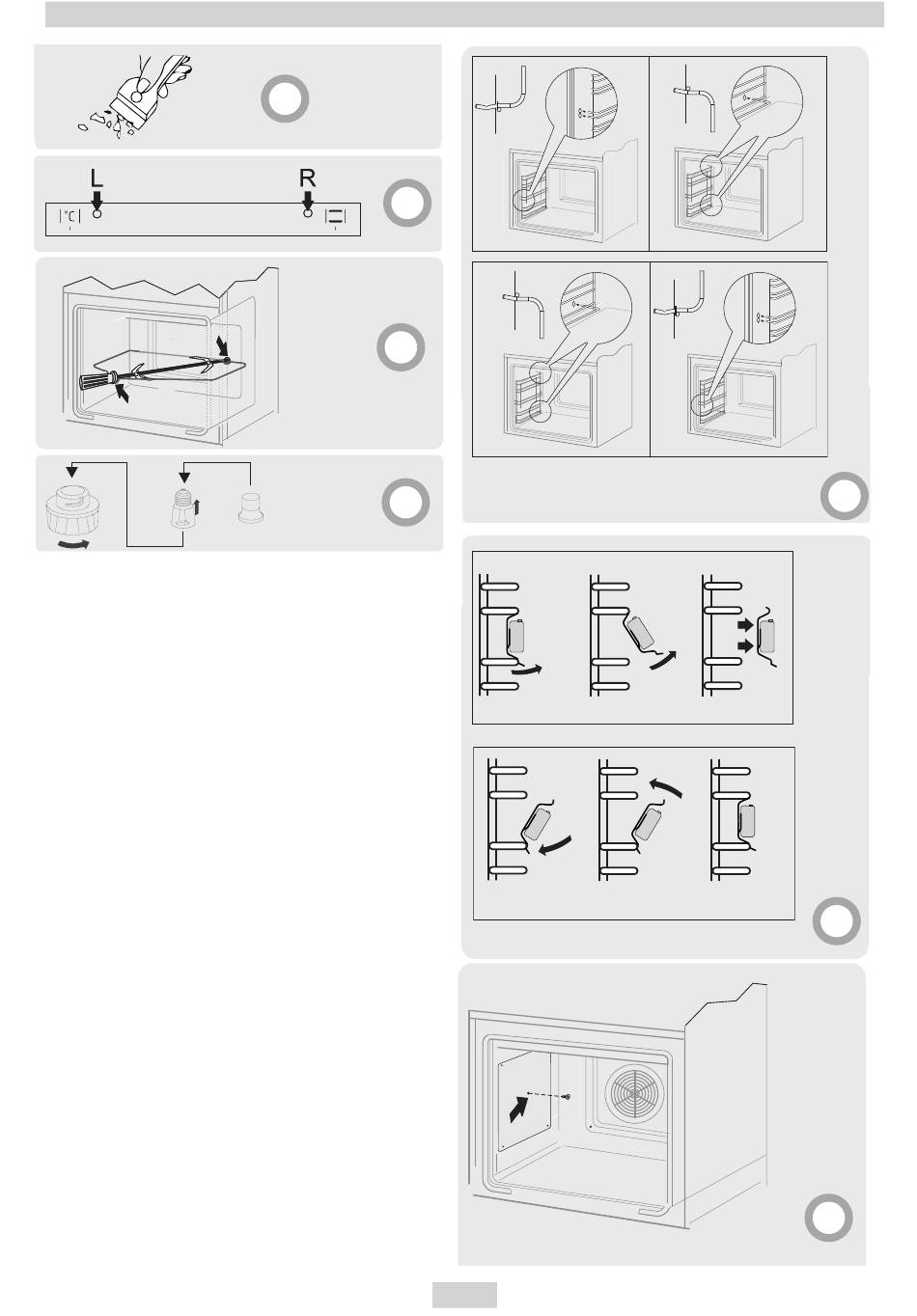 L

R

°C