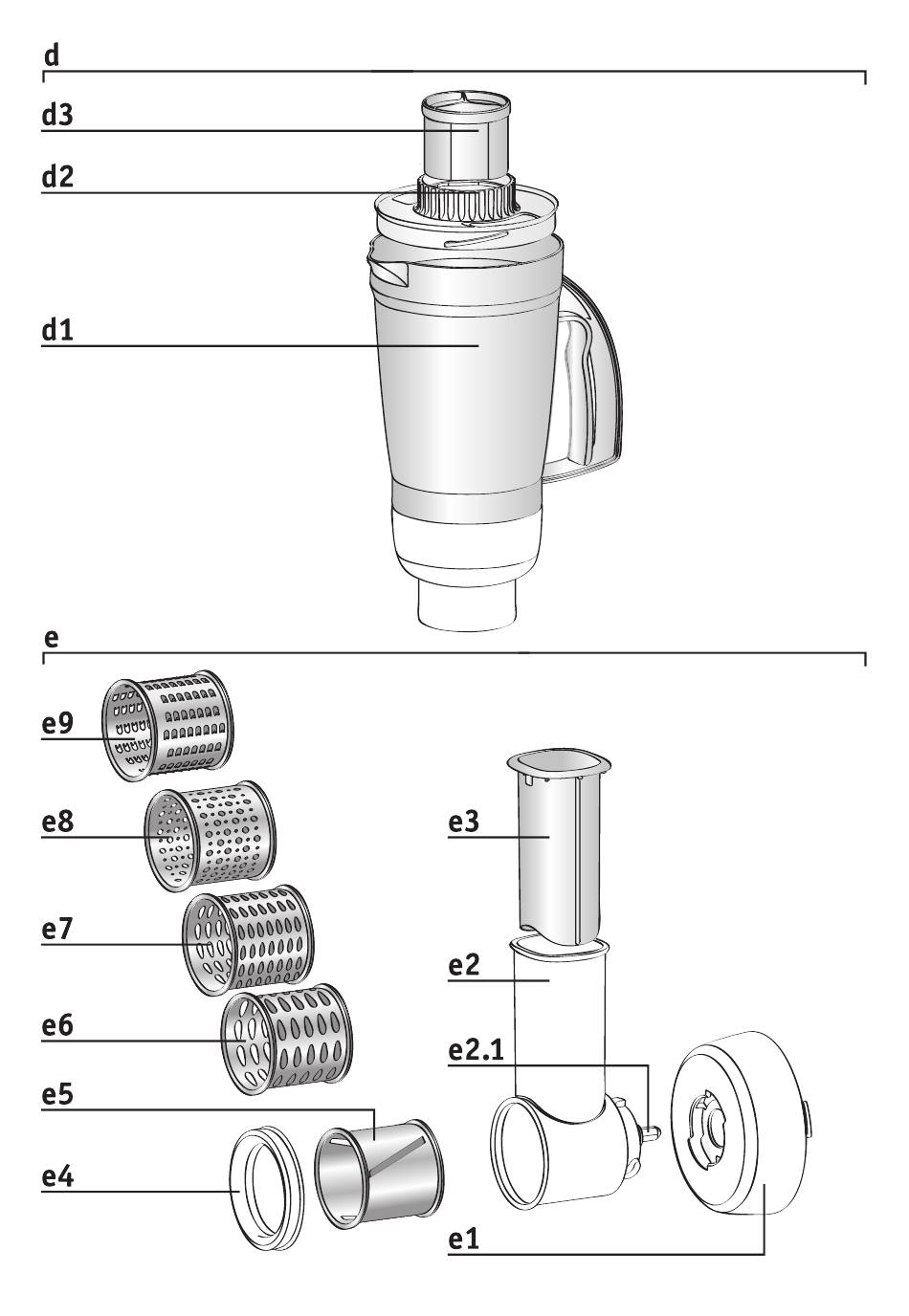 d

d3

d2

d1

e

e9

e8

e7

e6

e5

e4

e3

e2

e2.1

e1