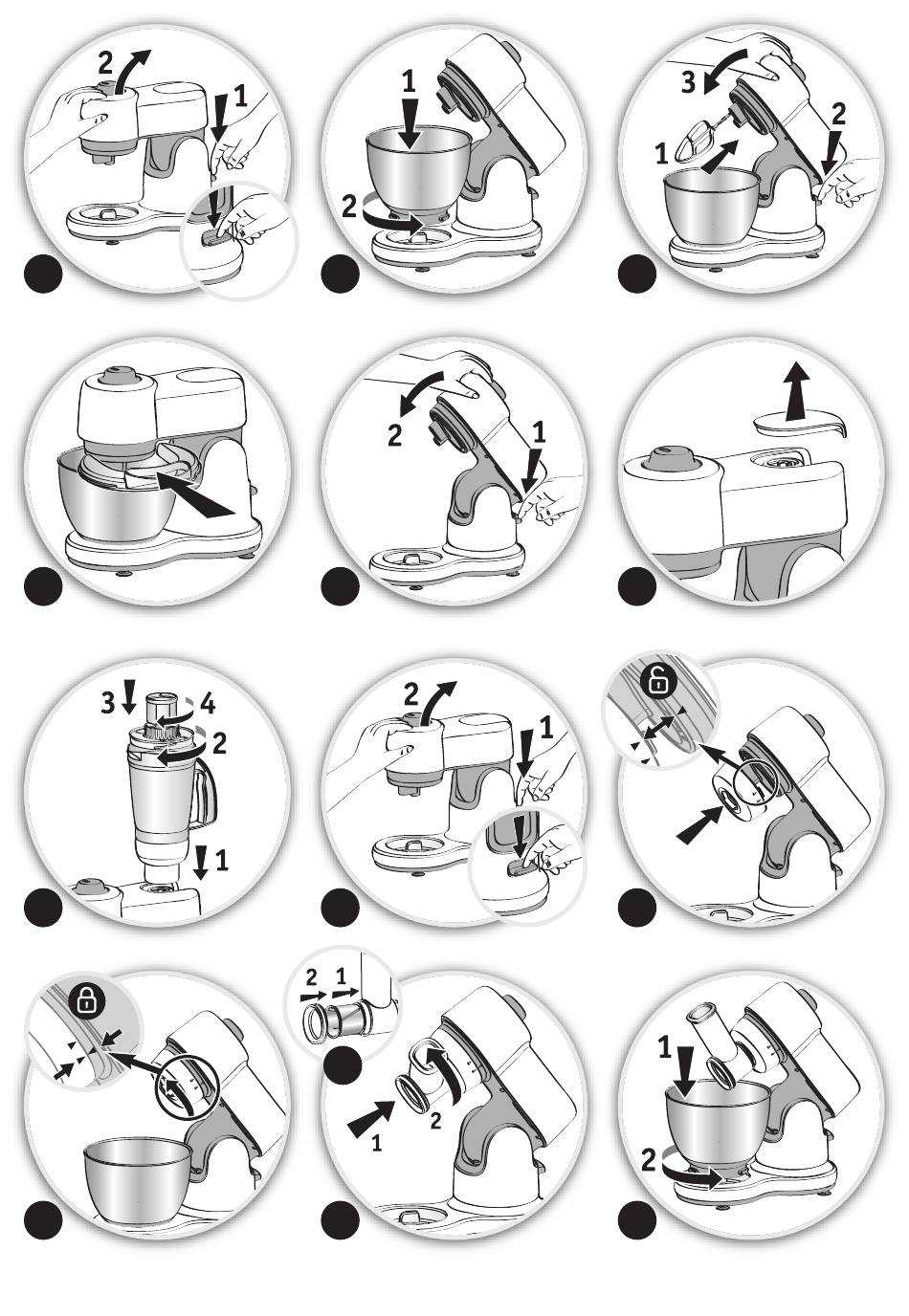 2 1

1 2

3 2 1

2 1

3 4 2 1

2 1

2 1

1 2

1 2