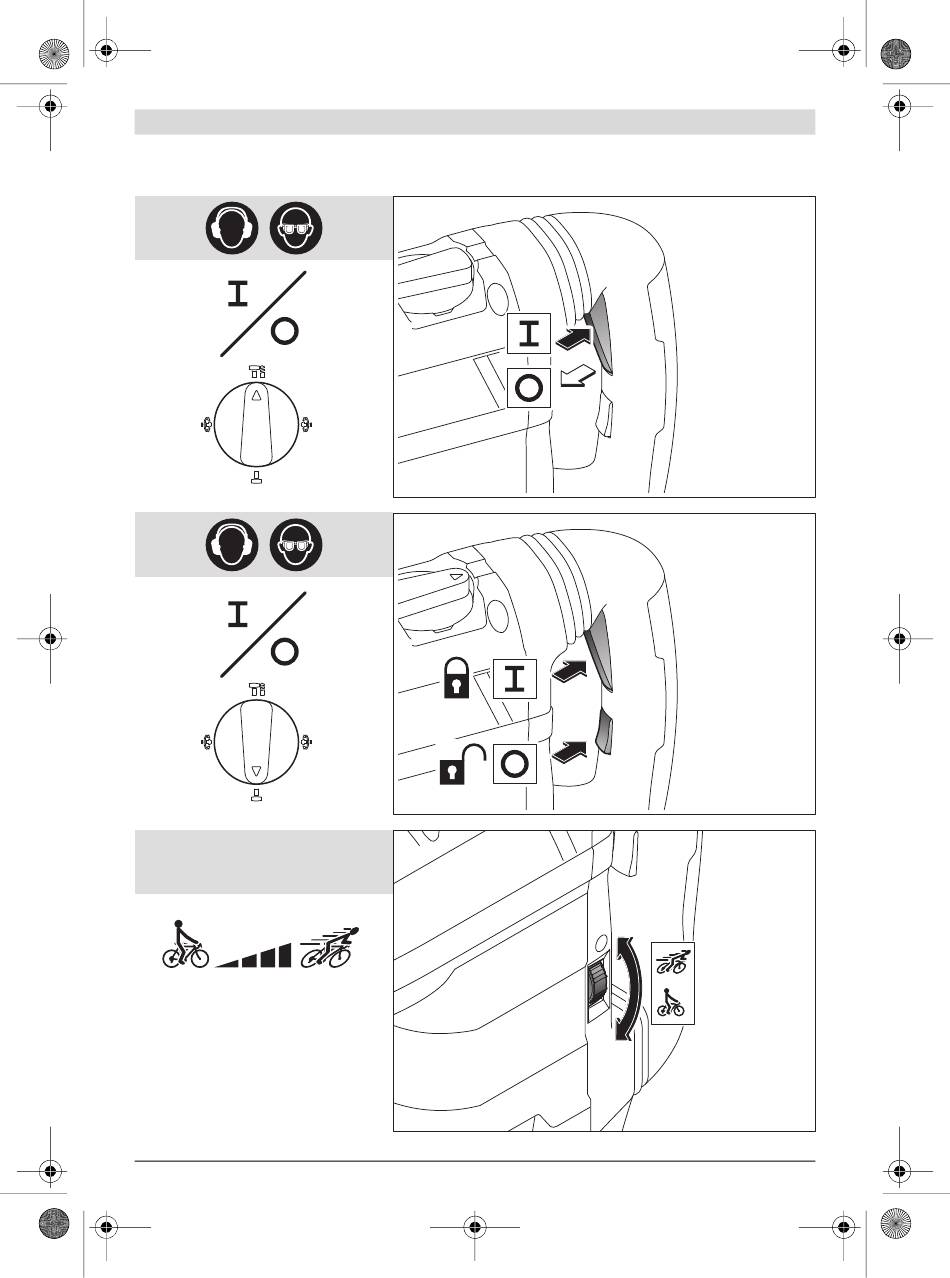 I

O

I

O

I

O

I

O