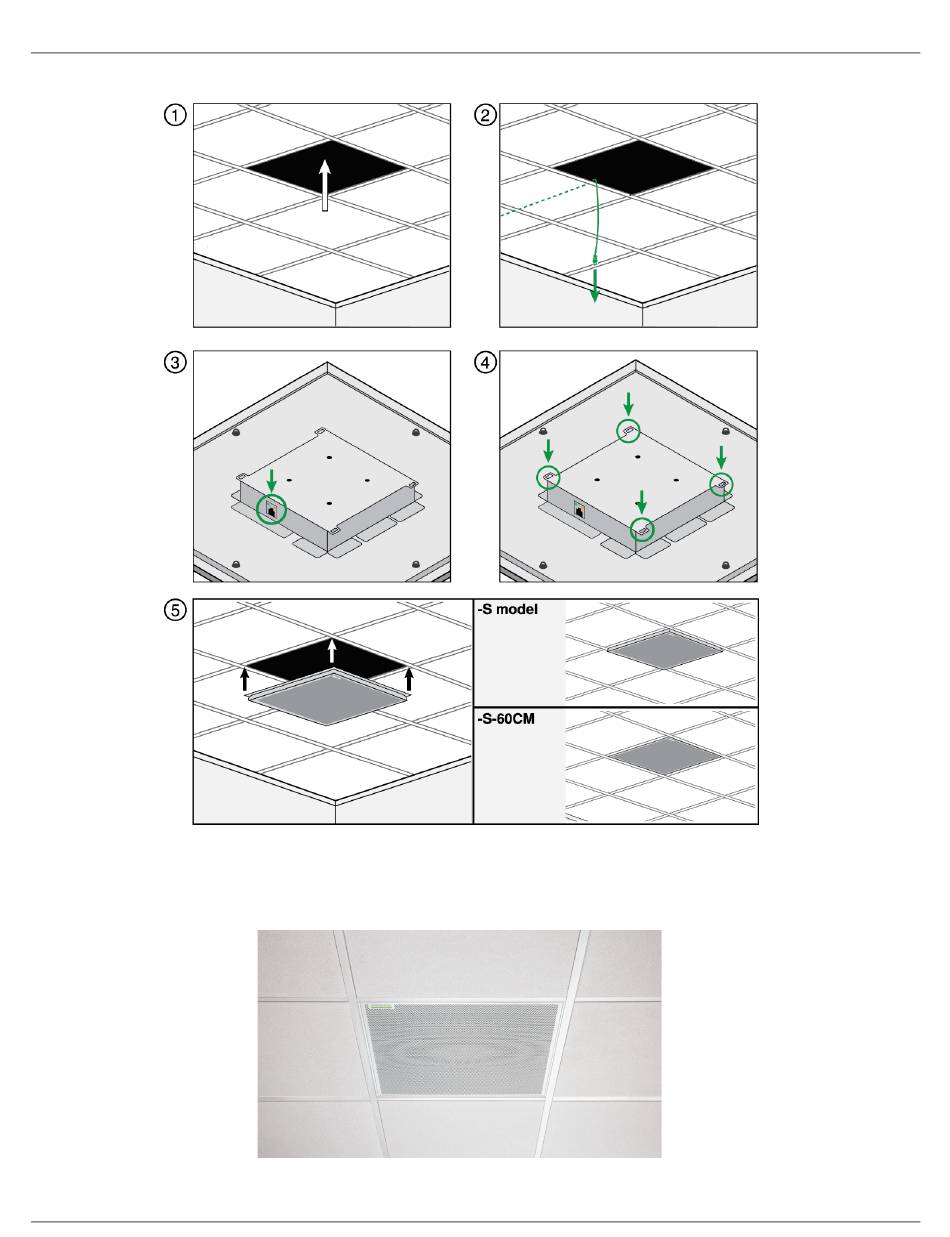 1

2

3

4

5

-S model

-S-60CM