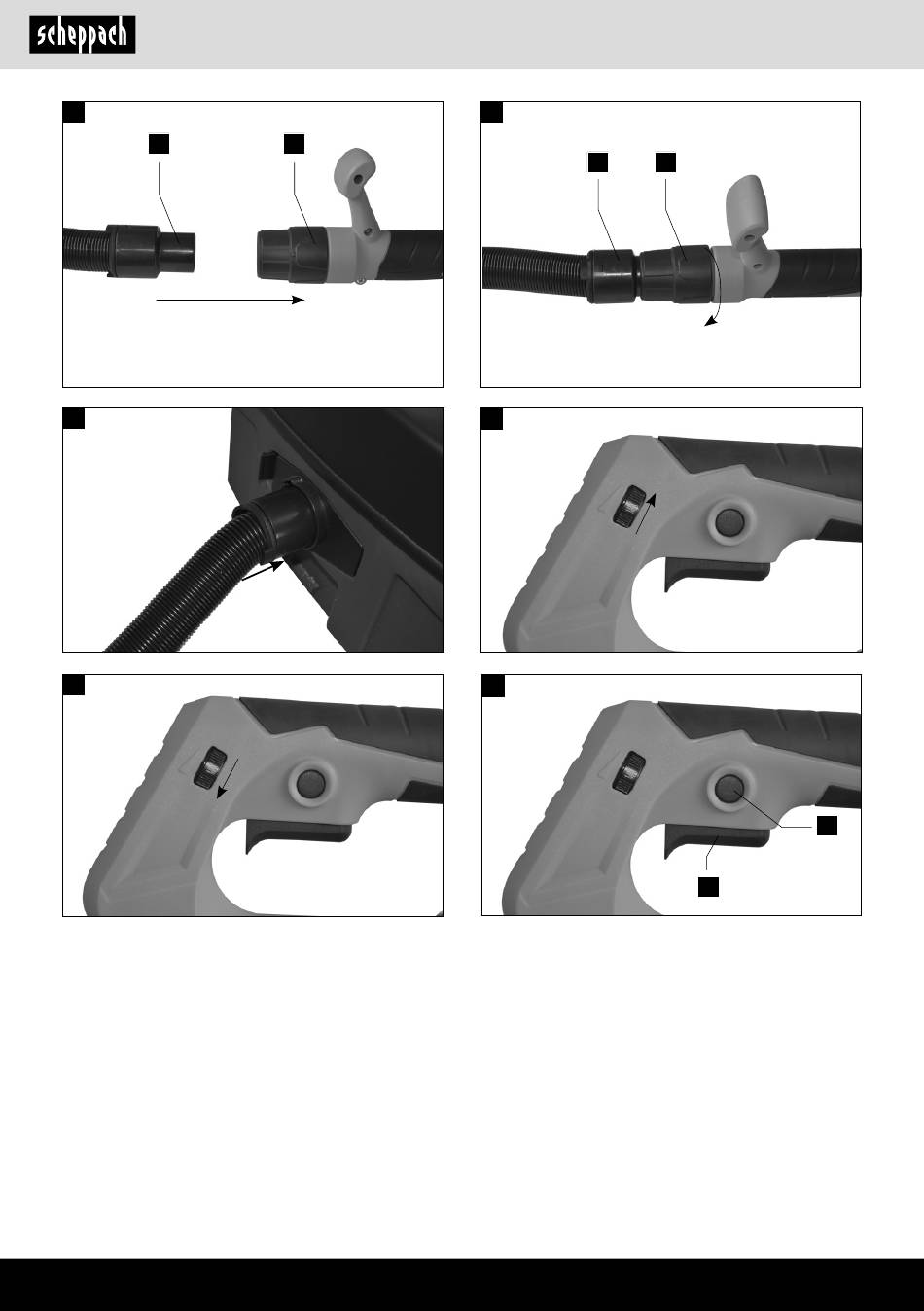 scheppach