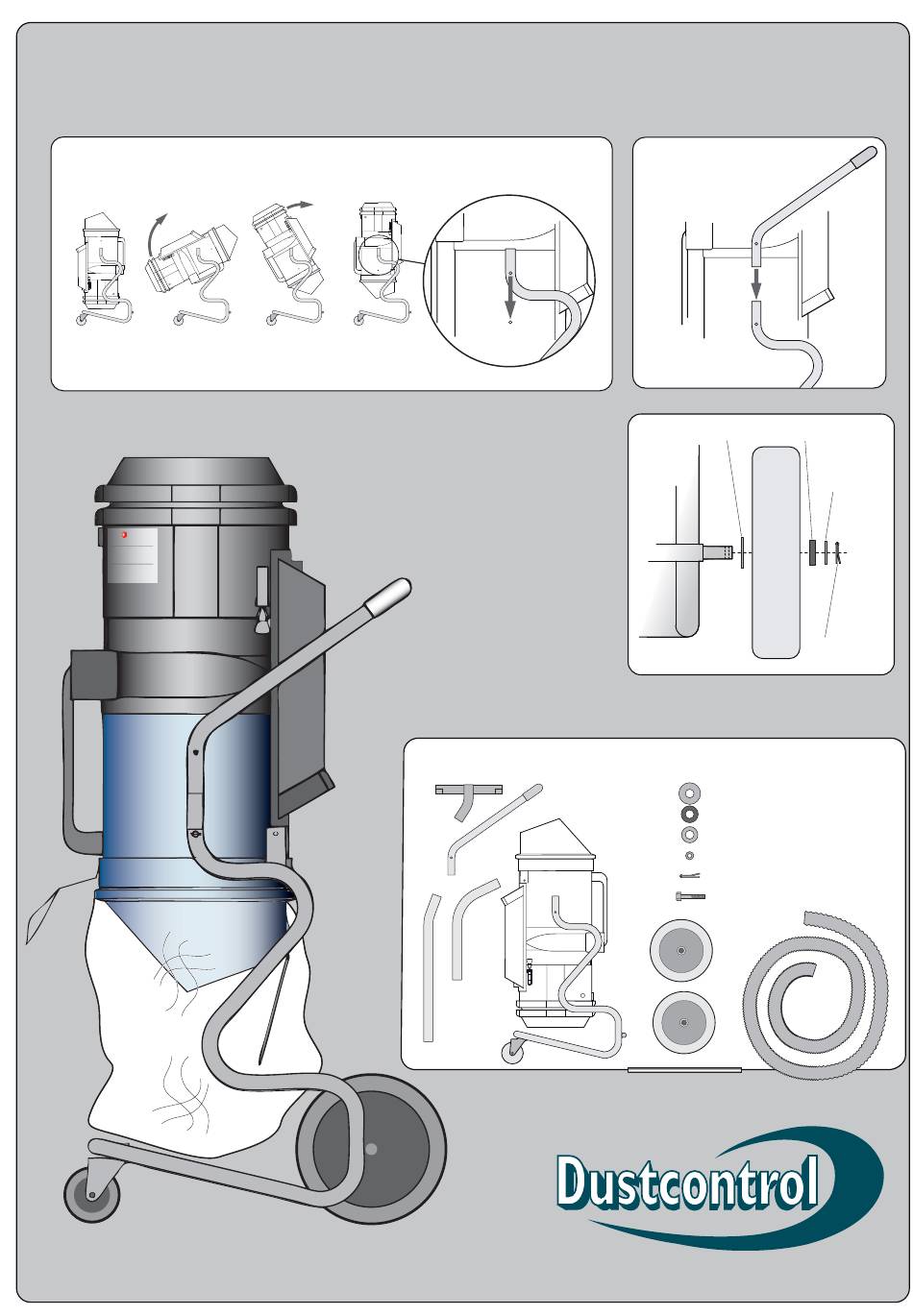 Dustcontrol