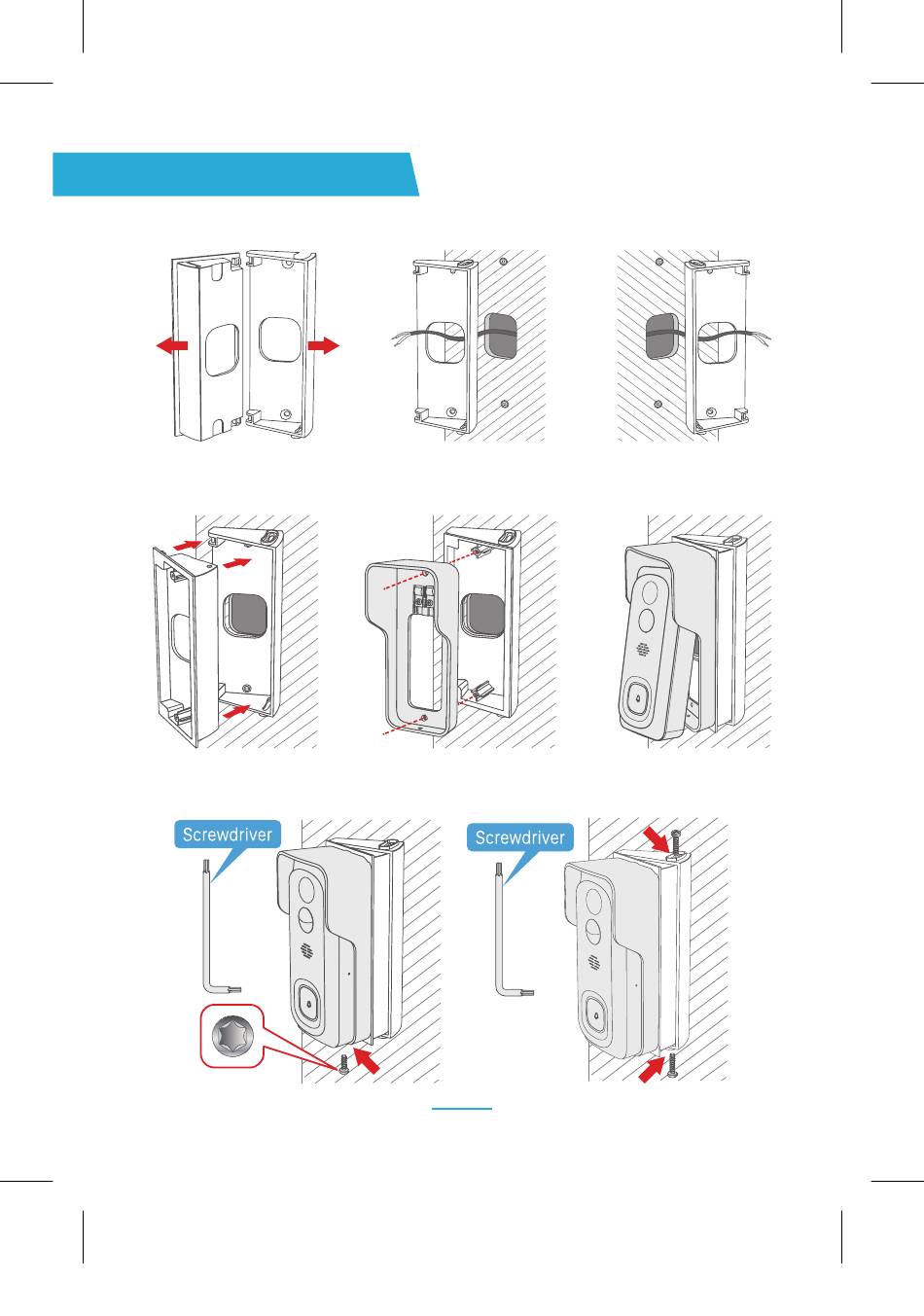 Screwdriver

Screwdriver