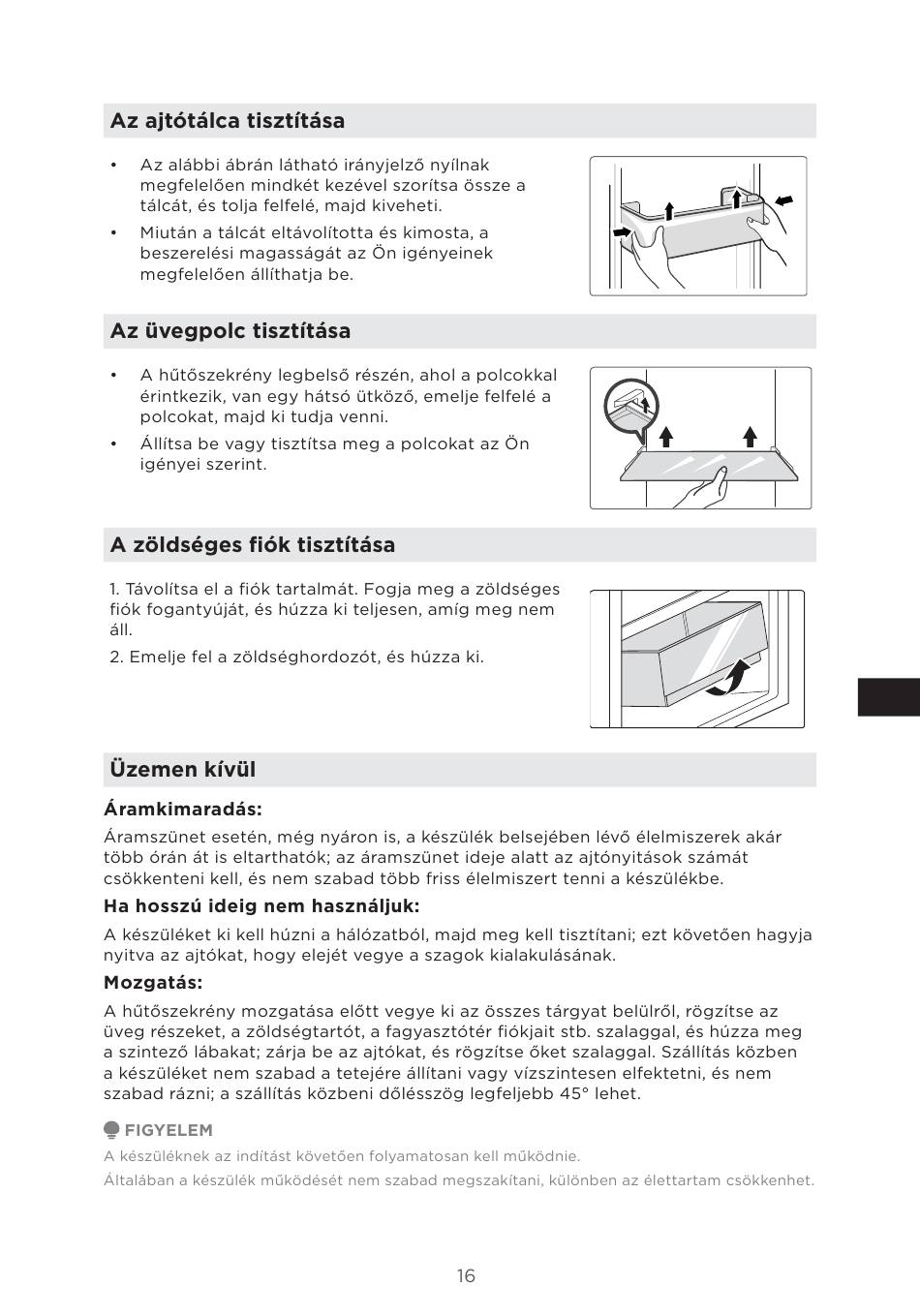 Az ajtótálca tisztítása

• Az alábbi ábrán látható irányjelző nyílnak megfelelően mindkét kezével szorítsa össze a tálcát, és tolja felfelé, majd kiveheti.

• Miután a tálcát eltávolította és kimosta, a beszerelési magasságát az Ön igényeinek megfelelően állíthatja be.

Az üvegpolc tisztítása

• A hűtőszekrény legbelső részén, ahol a polcokkal érintkezik, van egy hátsó ütköző, emelje felfelé a polcokat, majd ki tudja venni.

• Állítsa be vagy tisztítsa meg a polcokat az Ön igényei szerint.

A zöldséges fiók tisztítása

1. Távolítsa el a fiók tartalmát. Fogja meg a zöldséges fiók fogantyúját, és húzza ki teljesen, amíg meg nem áll.

2. Emelje fel a zöldséghordozót, és húzza ki.

Üzemen kívül

Áramkimaradás:

Áramszünet esetén, még nyáron is, a készülék belsejében lévő élelmiszerek akár több órán át is eltarthatók; az áramszünet ideje alatt az ajtónyitások számát csökkenteni kell, és nem szabad több friss élelmiszert tenni a készülékbe.

Ha hosszú ideig nem használjuk:

A készüléket ki kell húzni a hálózatból, majd meg kell tisztítani; ezt követően hagyja nyitva az ajtókat, hogy elejét vegye a szagok kialakulásának.

Mozgatás:

A hűtőszekrény mozgatása előtt vegye ki az összes tárgyat belülről, rögzítse az üveg részeket, a zöldségtartót, a fagyasztótér fiókjait stb. szalaggal, és húzza meg a szintező lábakat; zárja be az ajtókat, és rögzítse őket szalaggal. Szállítás közben a készüléket nem szabad a tetejére állítani vagy vízszintesen elfektetni, és nem szabad rázni; a szállítás közbeni dőlésszög legfeljebb 45° lehet.

FIGYELEM

A készüléknek az indítást követően folyamatosan kell működnie.

Általában a készülék működését nem szabad megszakítani, különben az élettartam csökkenhet.

16