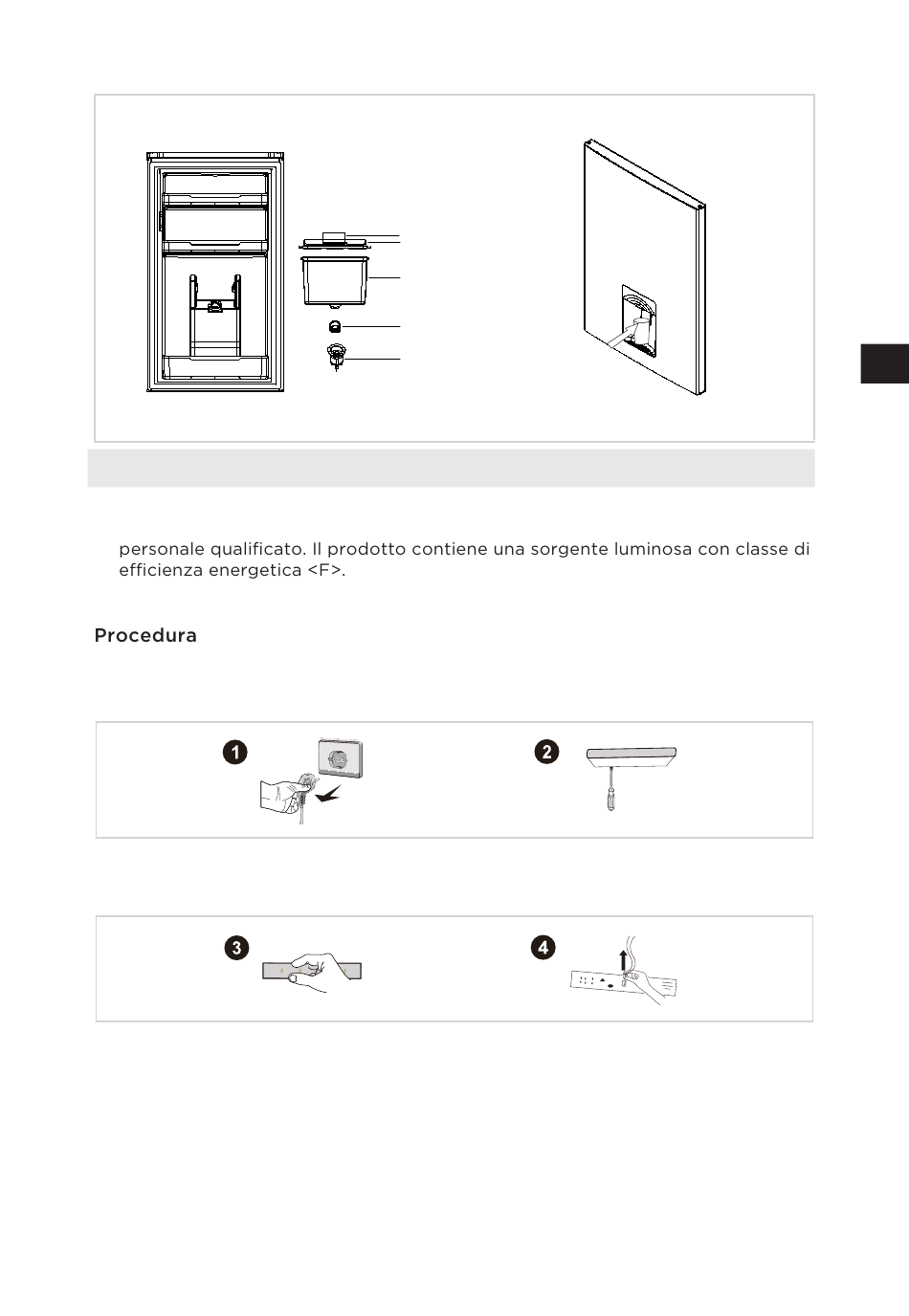 personale qualificato. Il prodotto contiene una sorgente luminosa con classe di efficienza energetica <F>.

Procedura

1

2

3

4