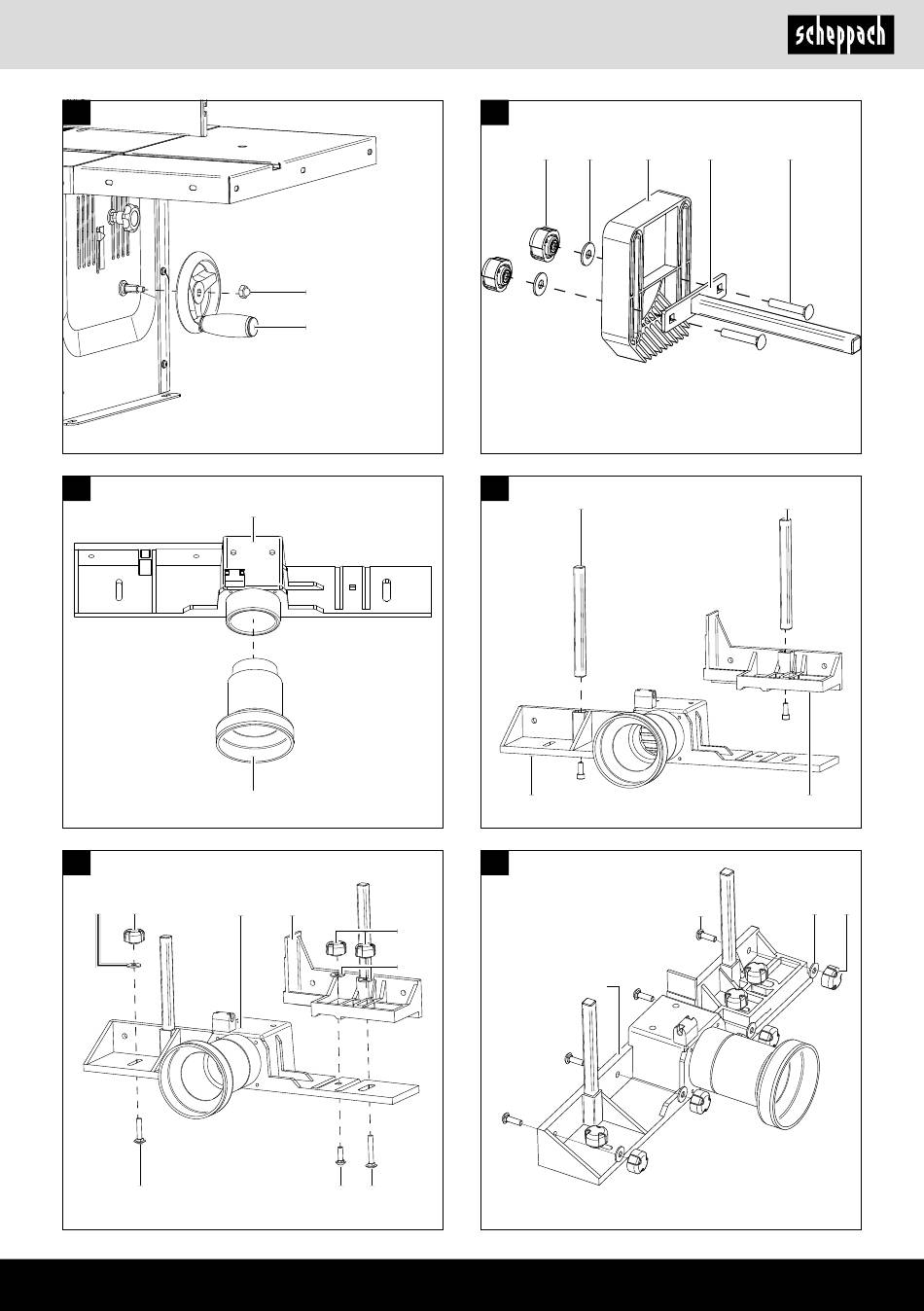 scheppach