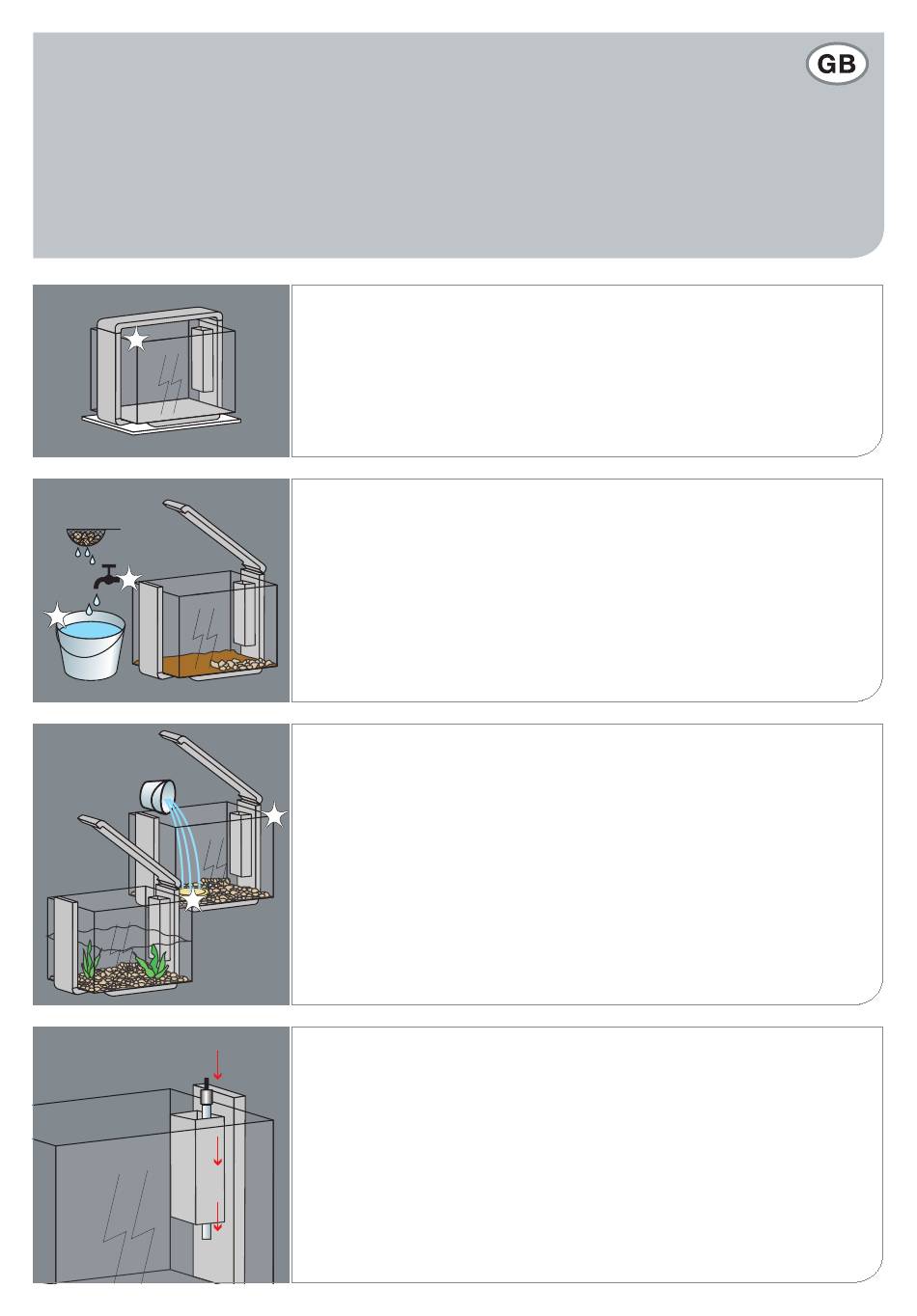 GB