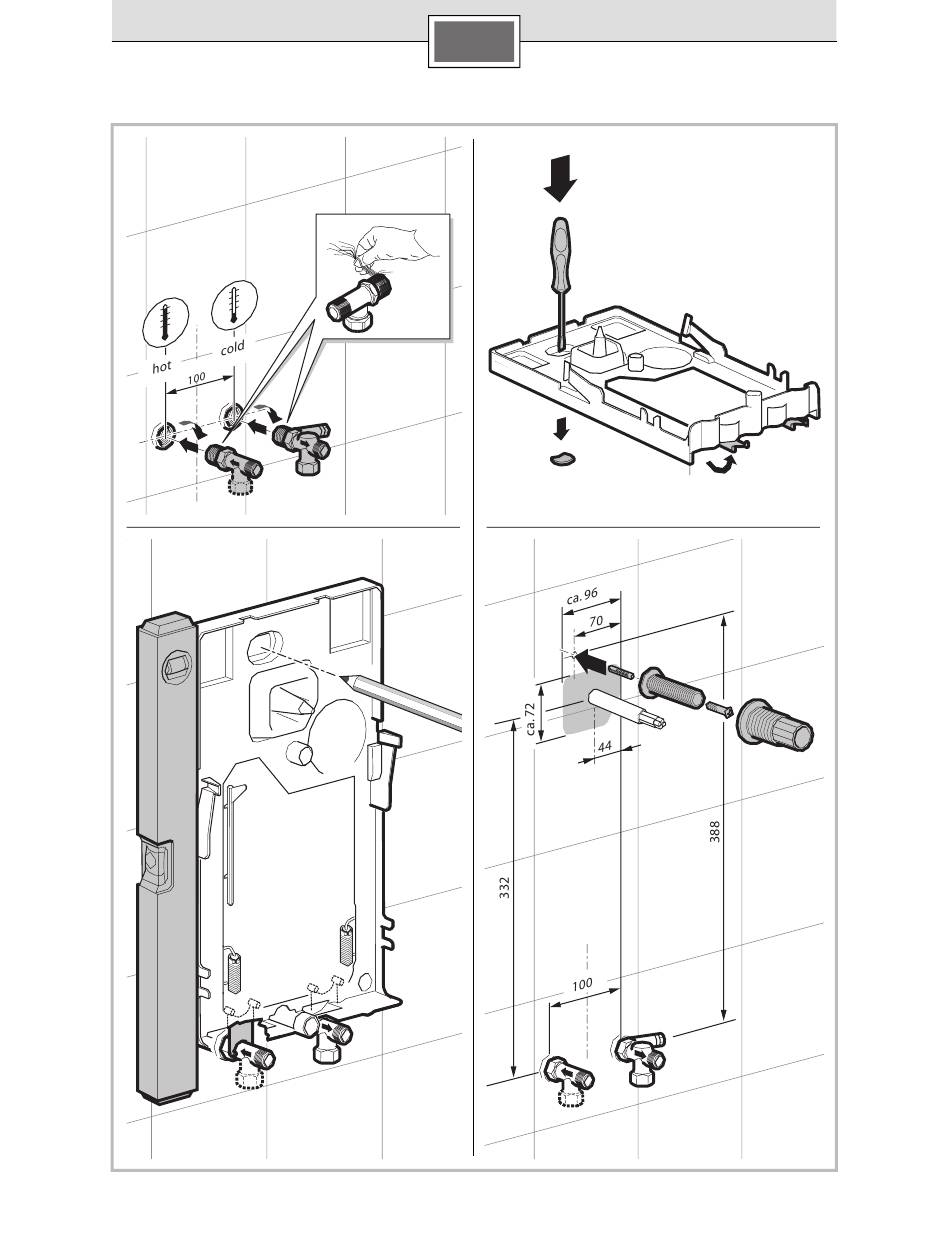 hot
cold
100

ca. 96
70
ca. 72
44
388
332
100