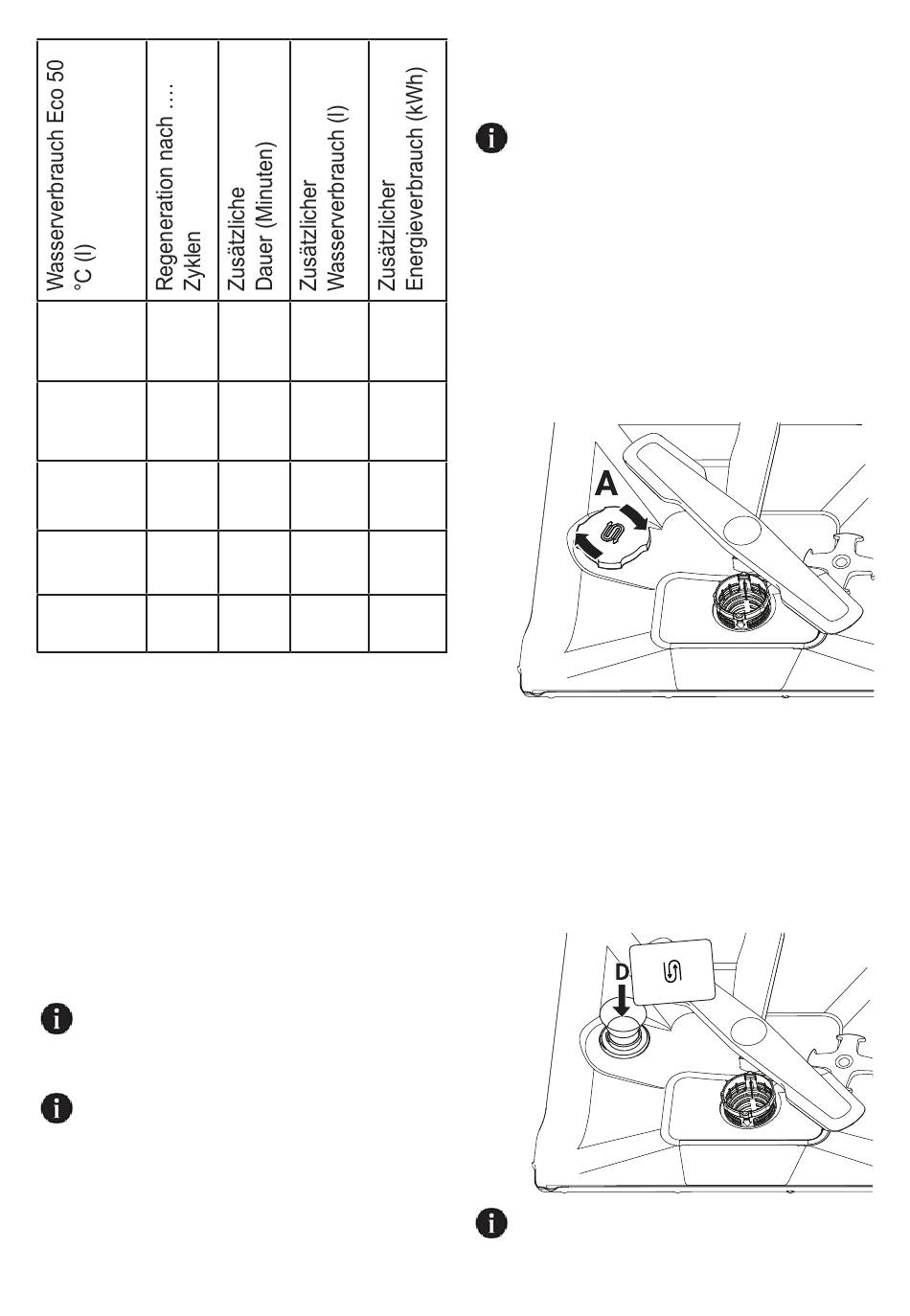 | Wasserverbrauch Eco 50 °C (l) | Regeneration nach .... Zyklen | Zusätzliche Dauer (Minuten) | Zusätzlicher Wasserverbrauch (l) | Zusätzlicher Energieverbrauch (kWh) |
|---|---|---|---|---|
| | | | | |
| | | | | |
| | | | | |
| | | | | |
| | | | | |

A

D