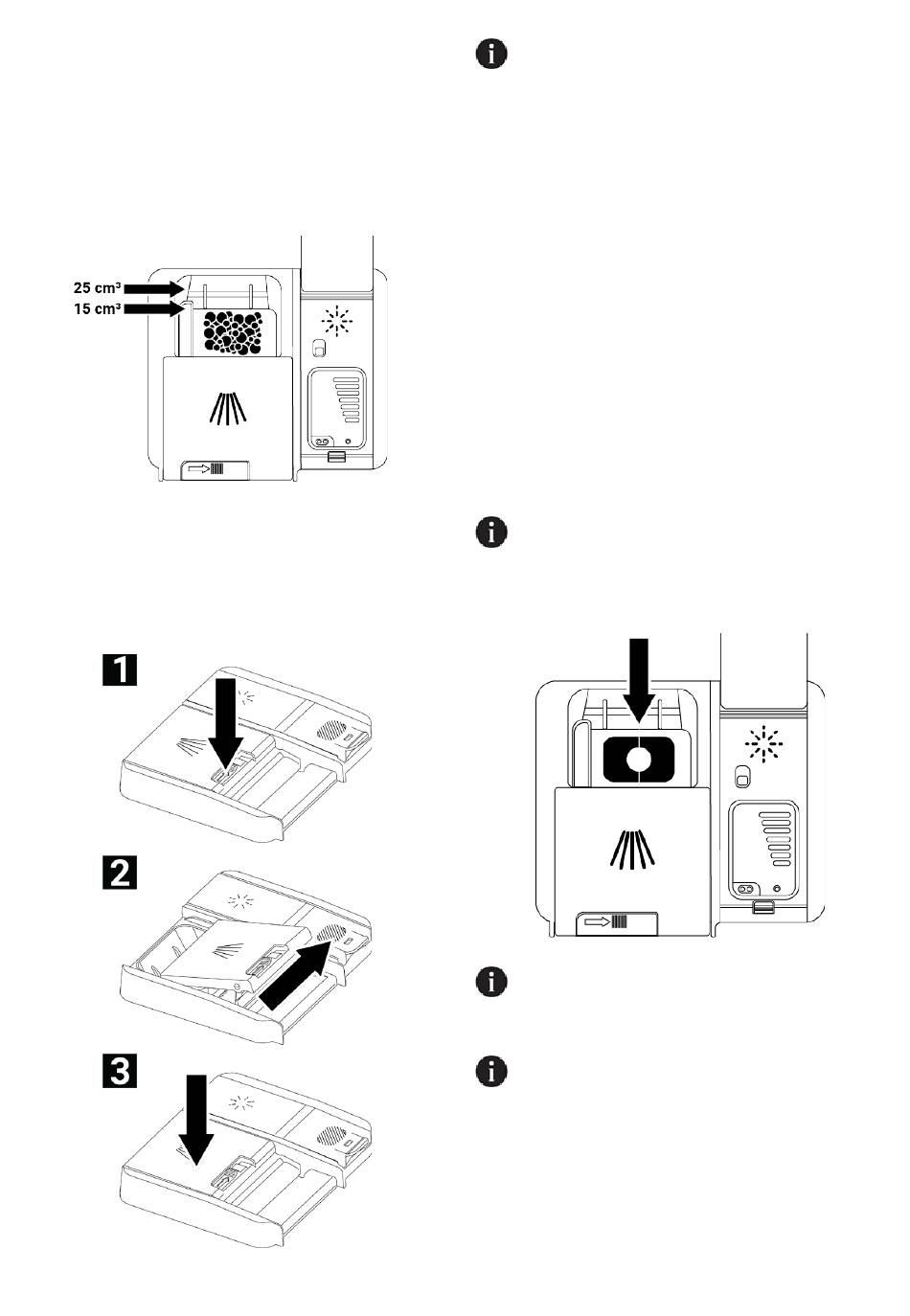 25 cm³
15 cm³

1

2

3