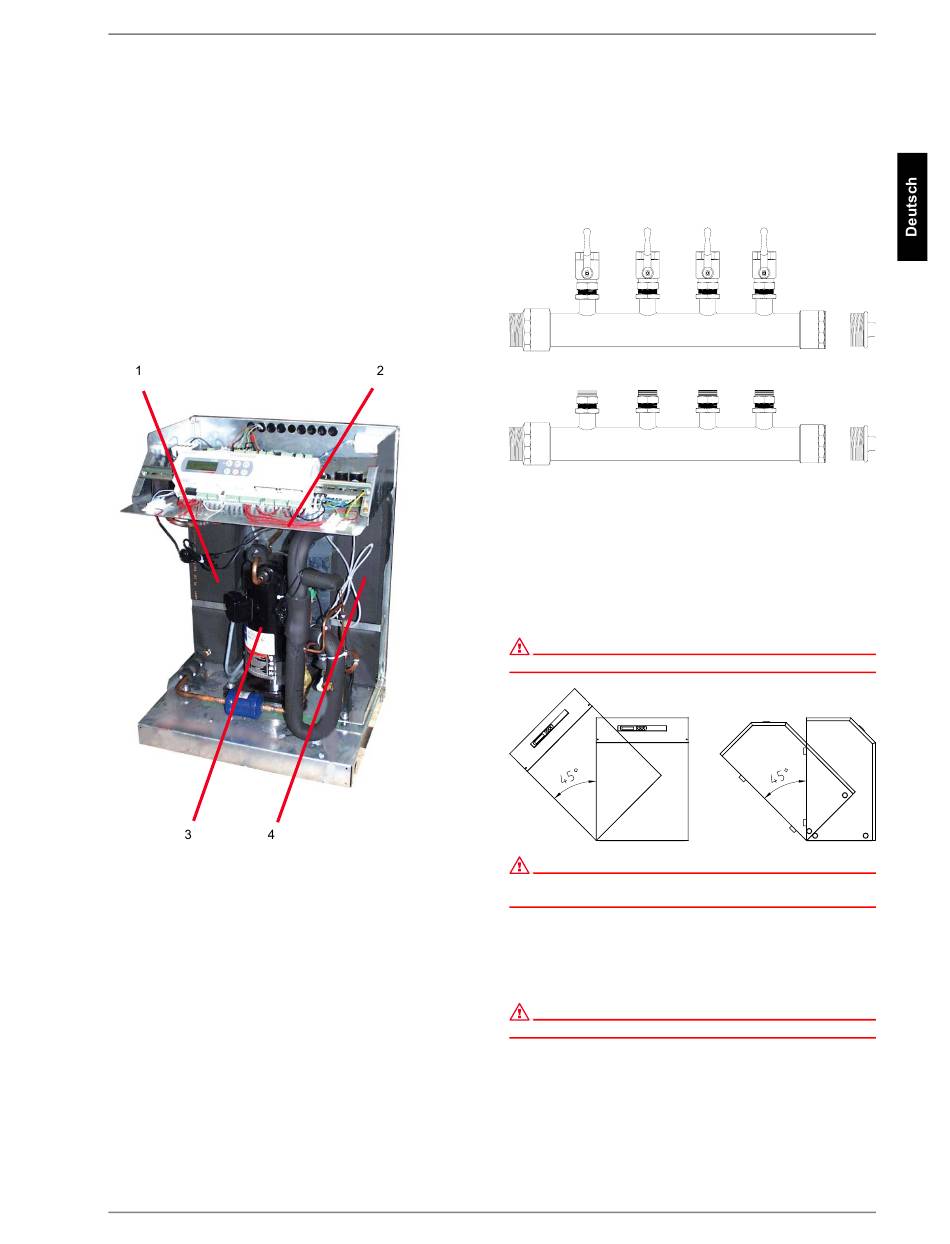 Deutsch

1

2

3

4

45°

45°