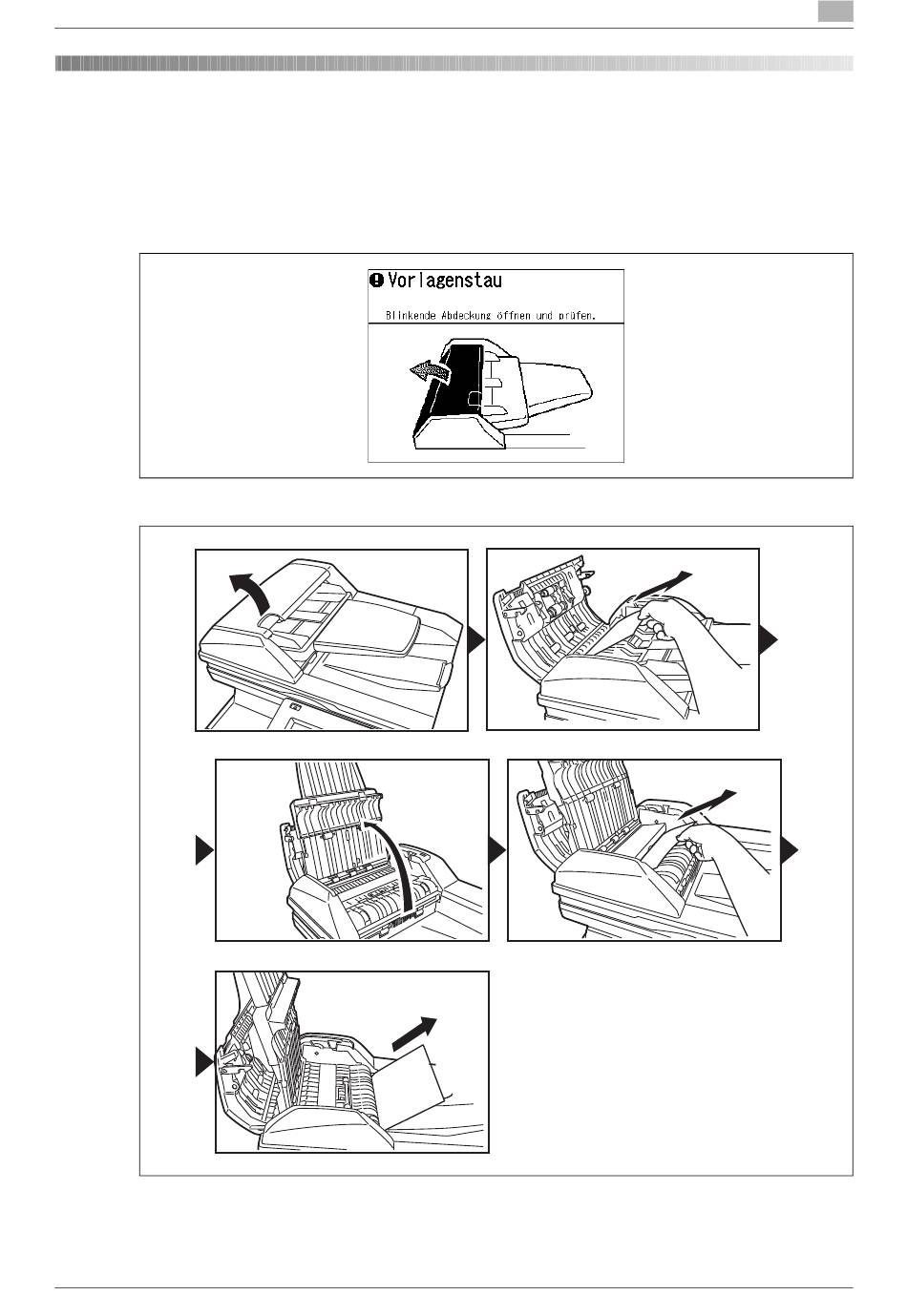 Vorlagenstau

Blinkende Abdeckung öffnen und prüfen.