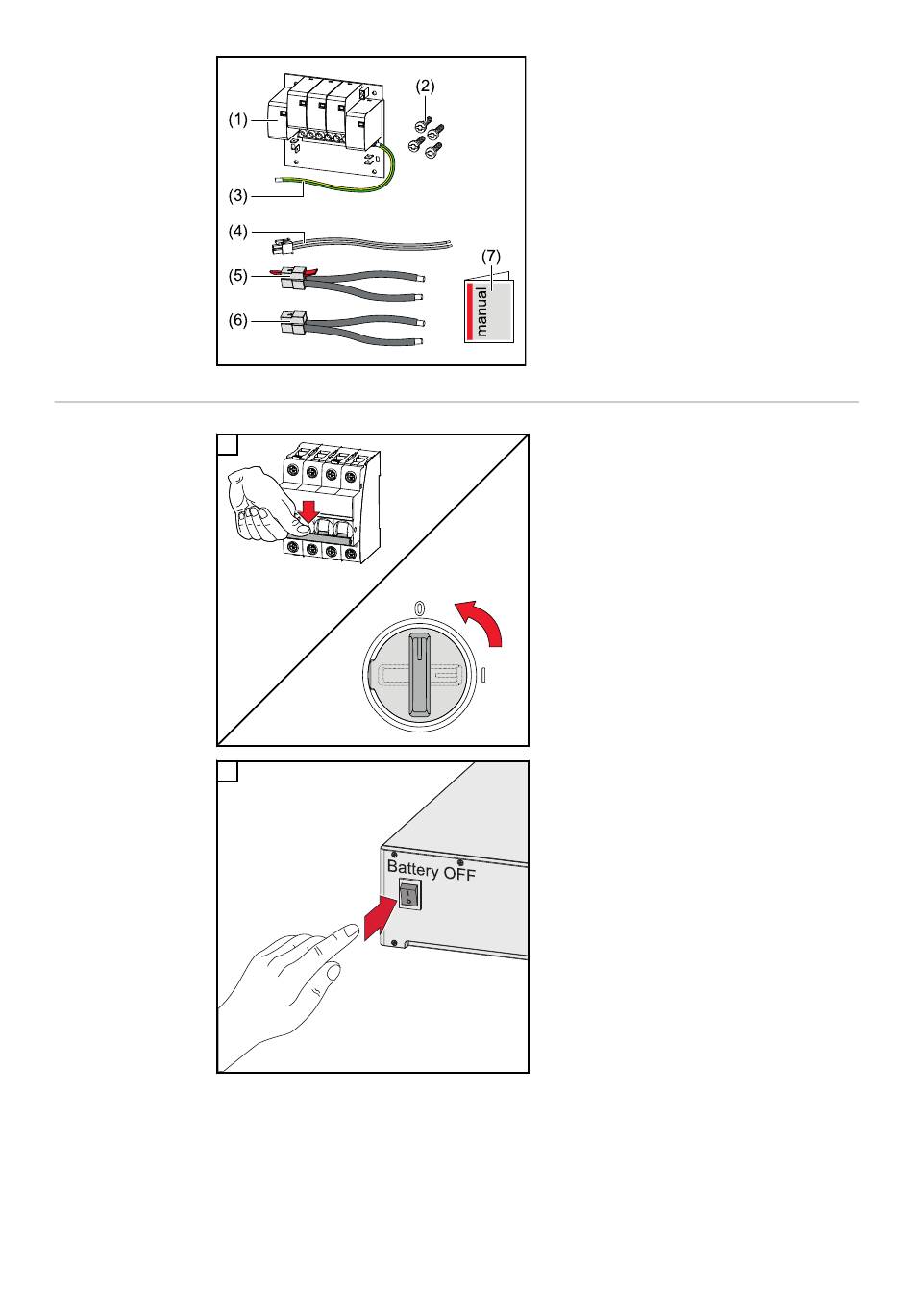 (1)
(2)
(3)
(4)
(5)
(6)
(7)
manual

0
I

Battery OFF