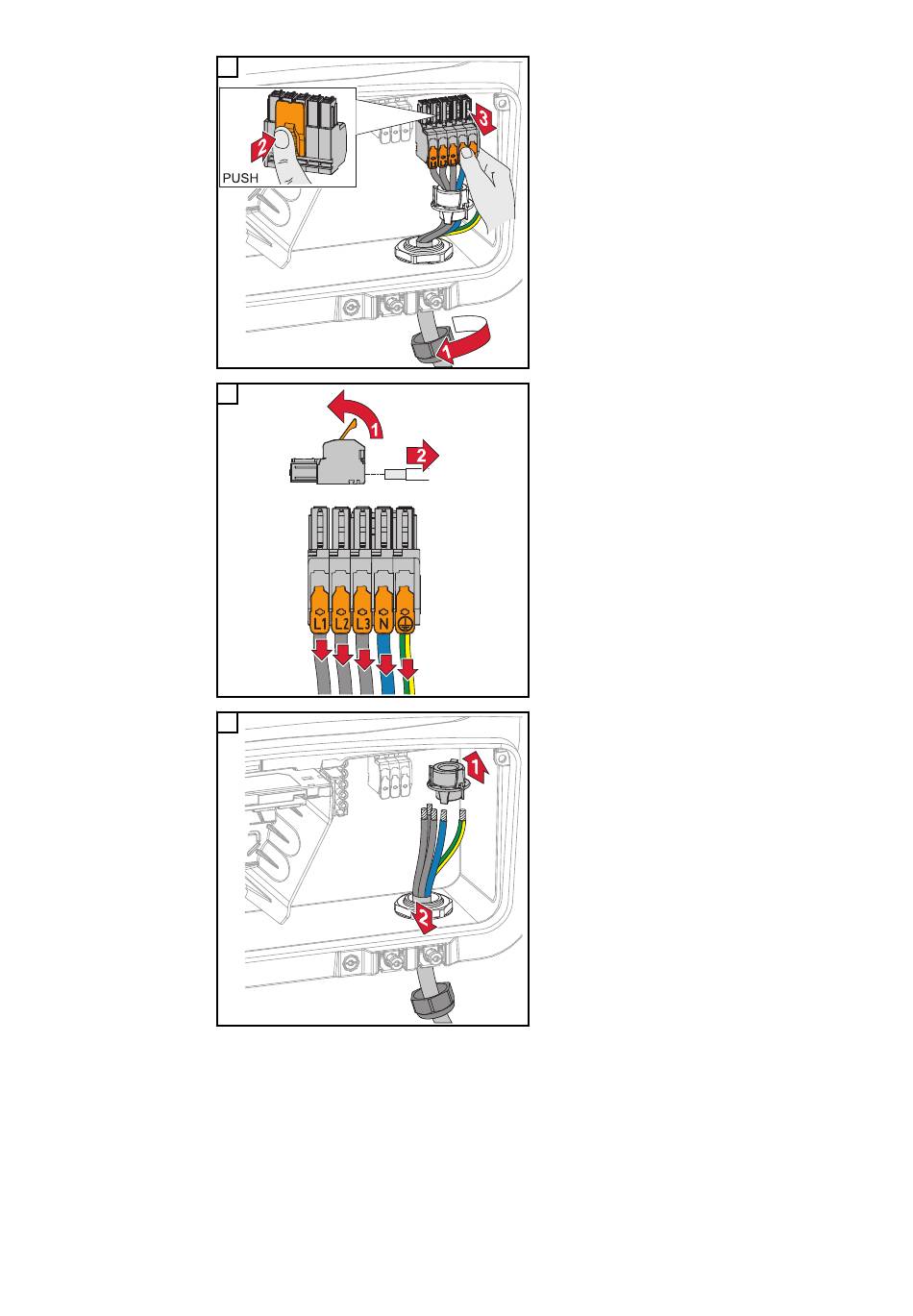 2
PUSH
3
1

1
2
L1
L2
L3
N

1
2