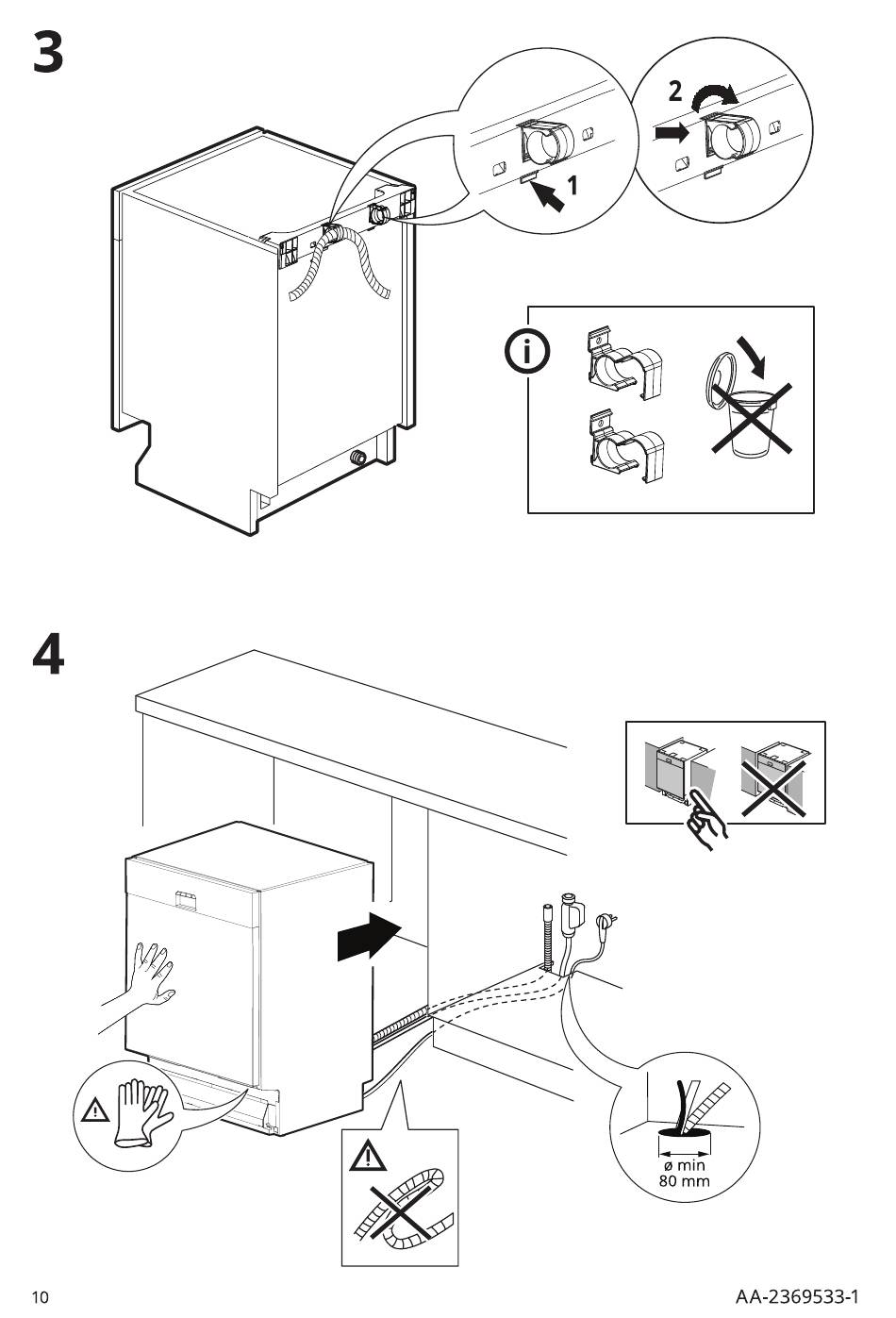 3

2

1

4

ø min
80 mm

10

AA-2369533-1