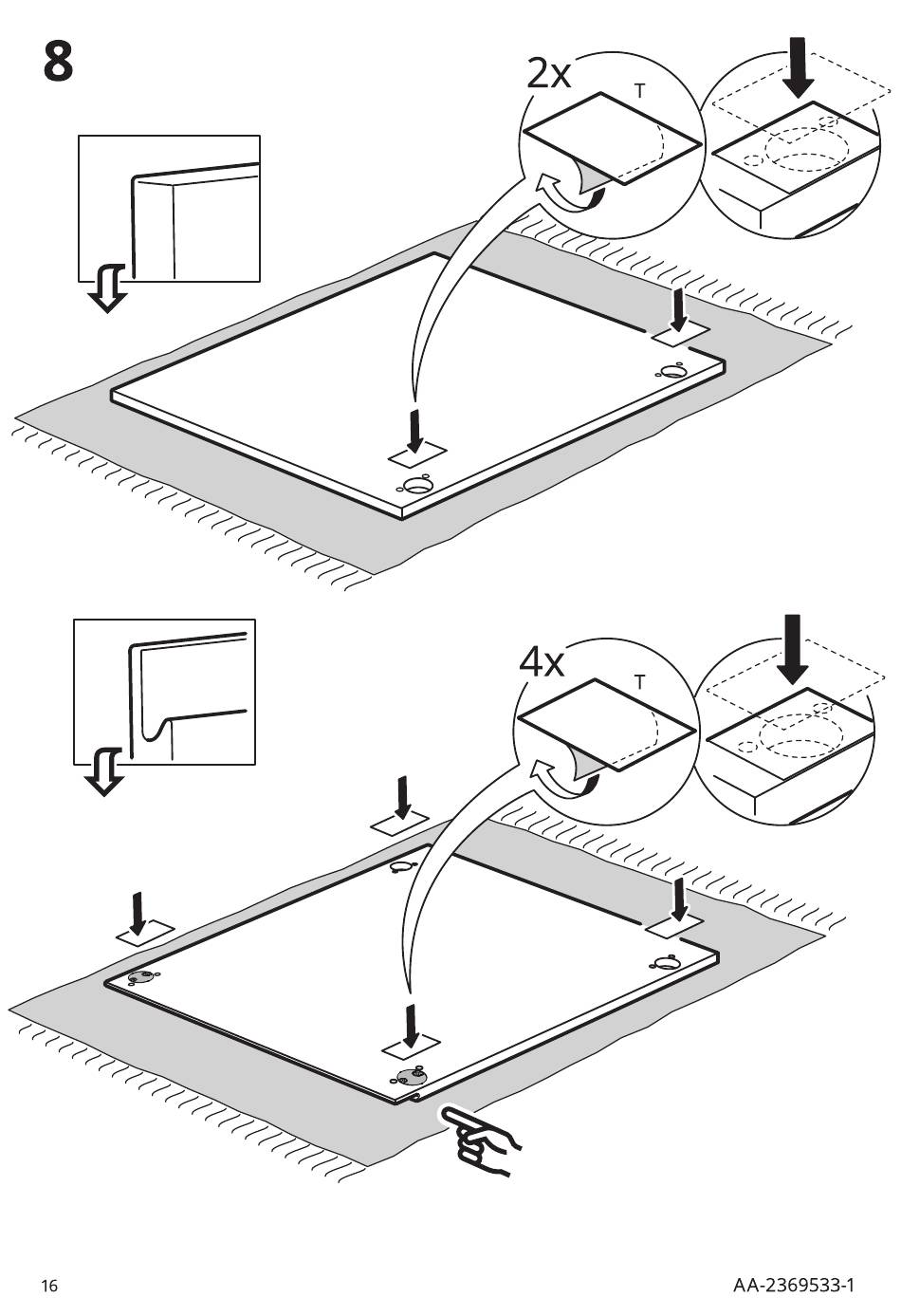 8

2x

T

4x

T

16

AA-2369533-1