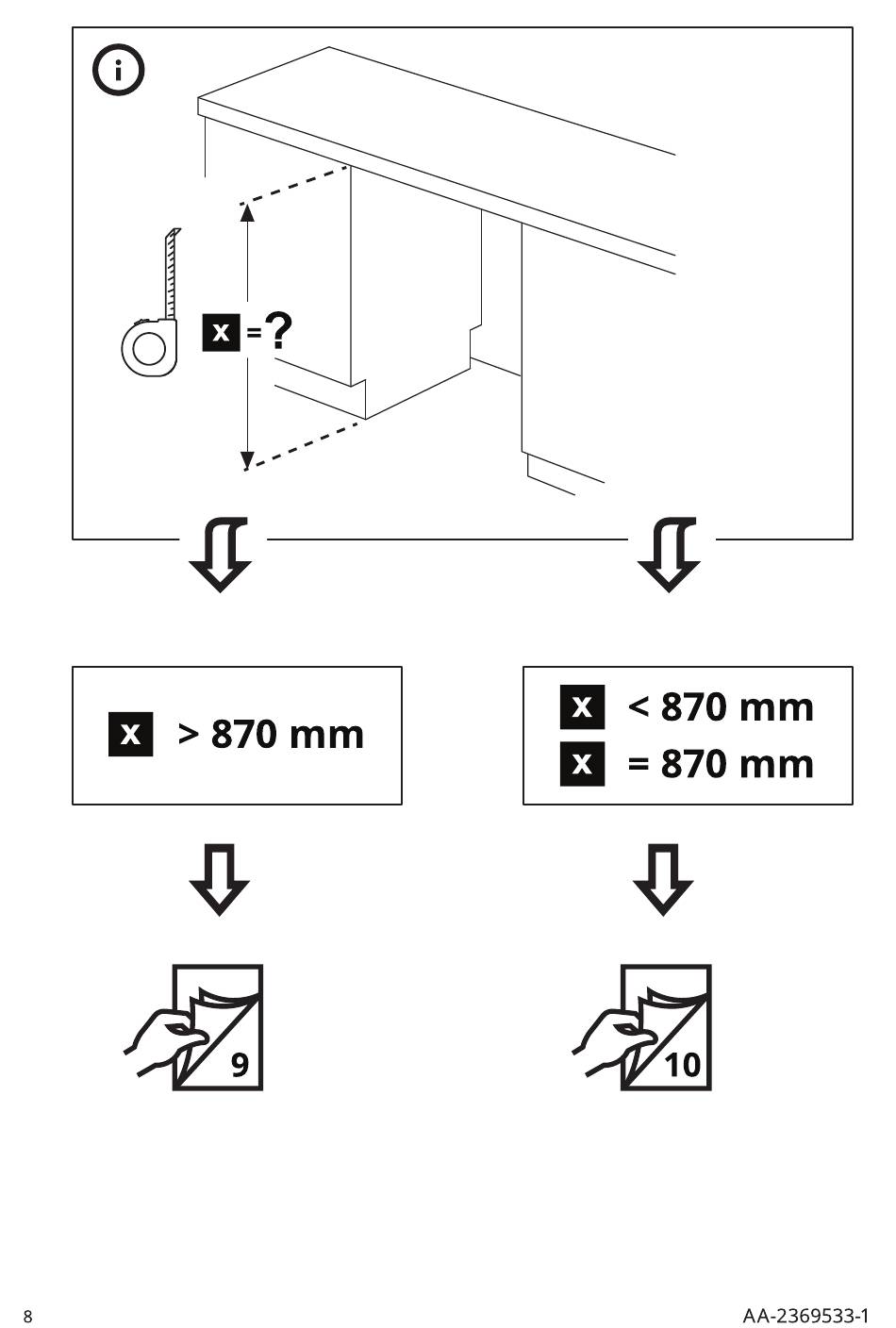 i

x = ?

x > 870 mm

x < 870 mm
x = 870 mm

9

10

8

AA-2369533-1