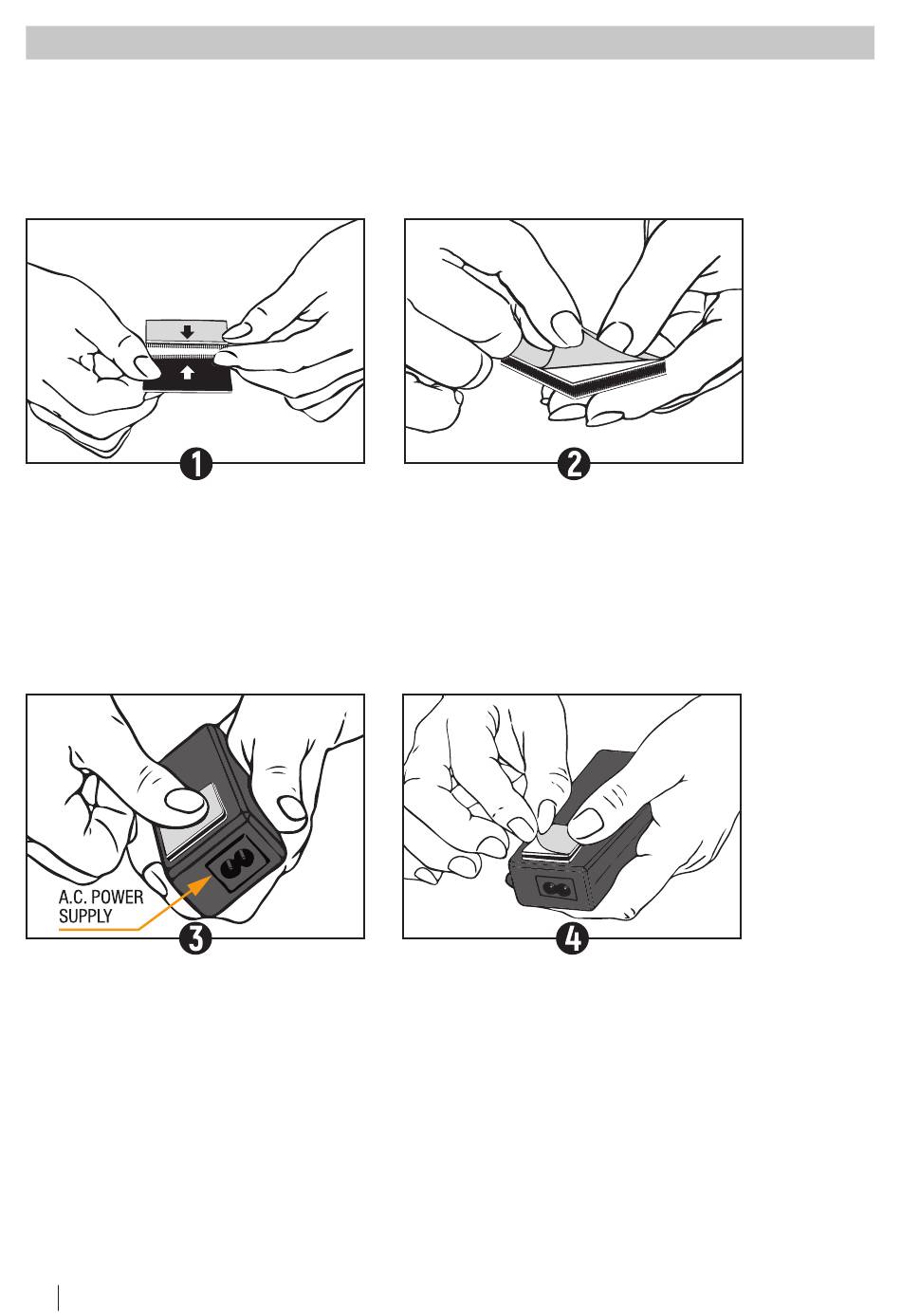 1

2

A.C. POWER SUPPLY

3

4