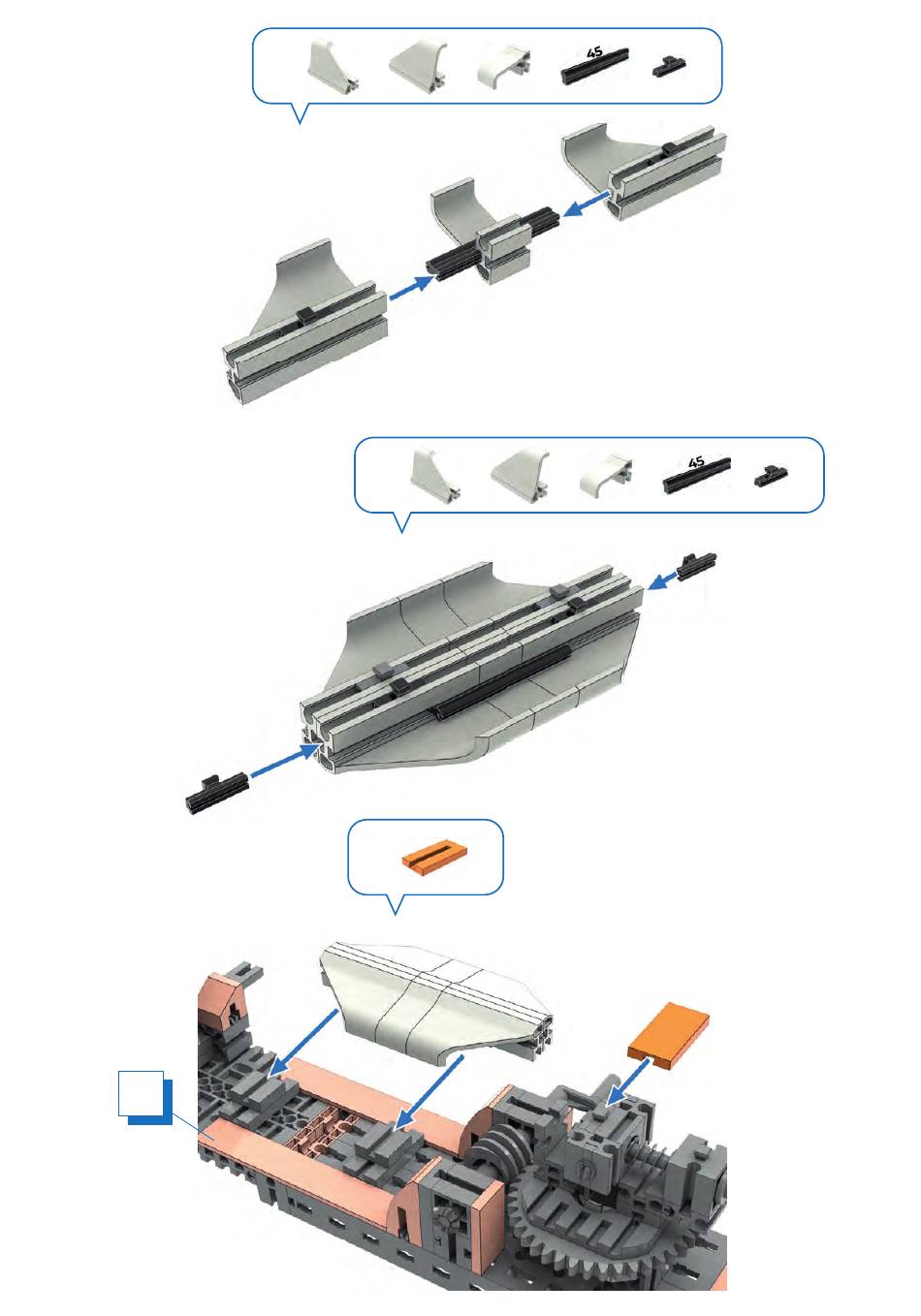 45

45