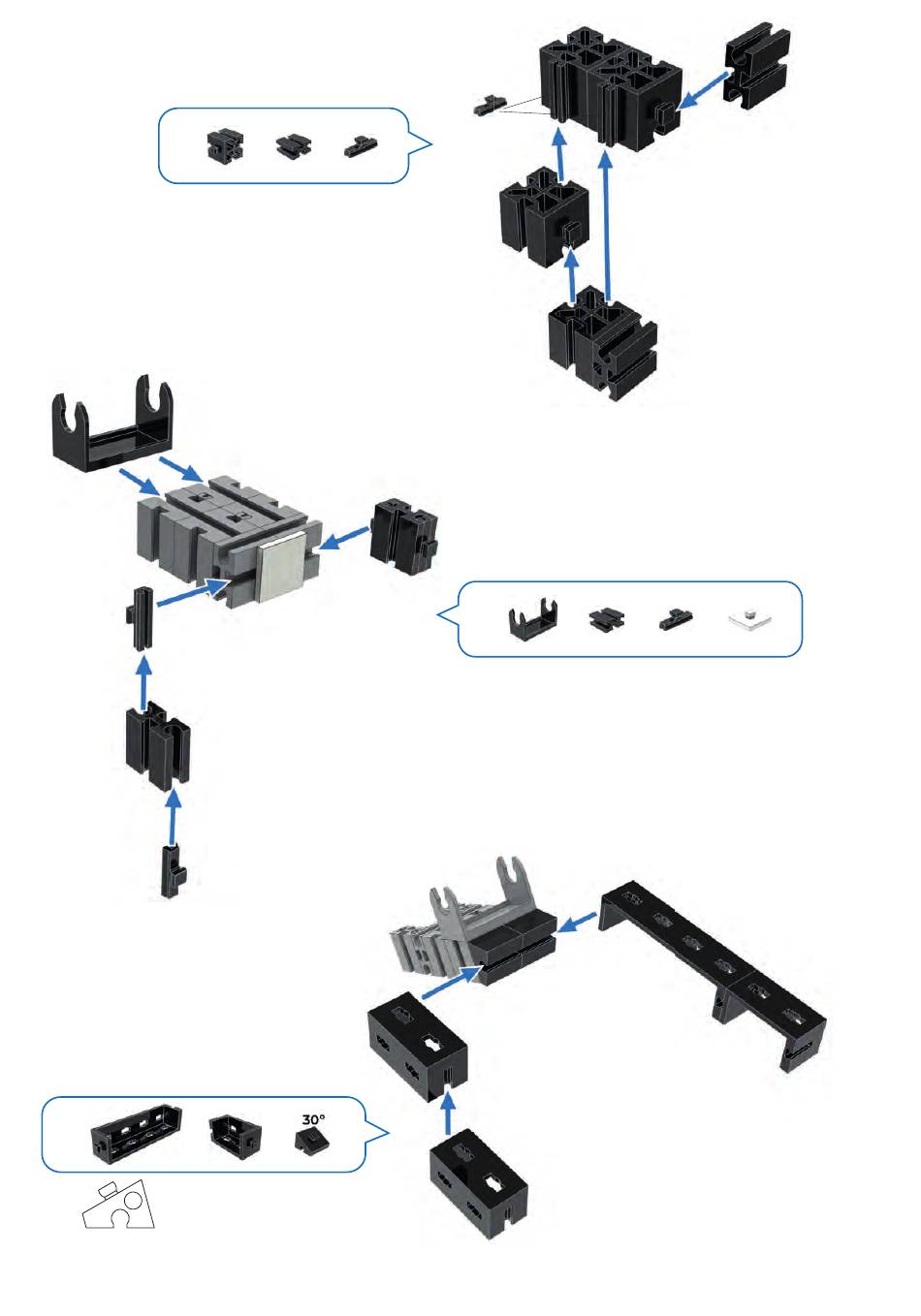 30°