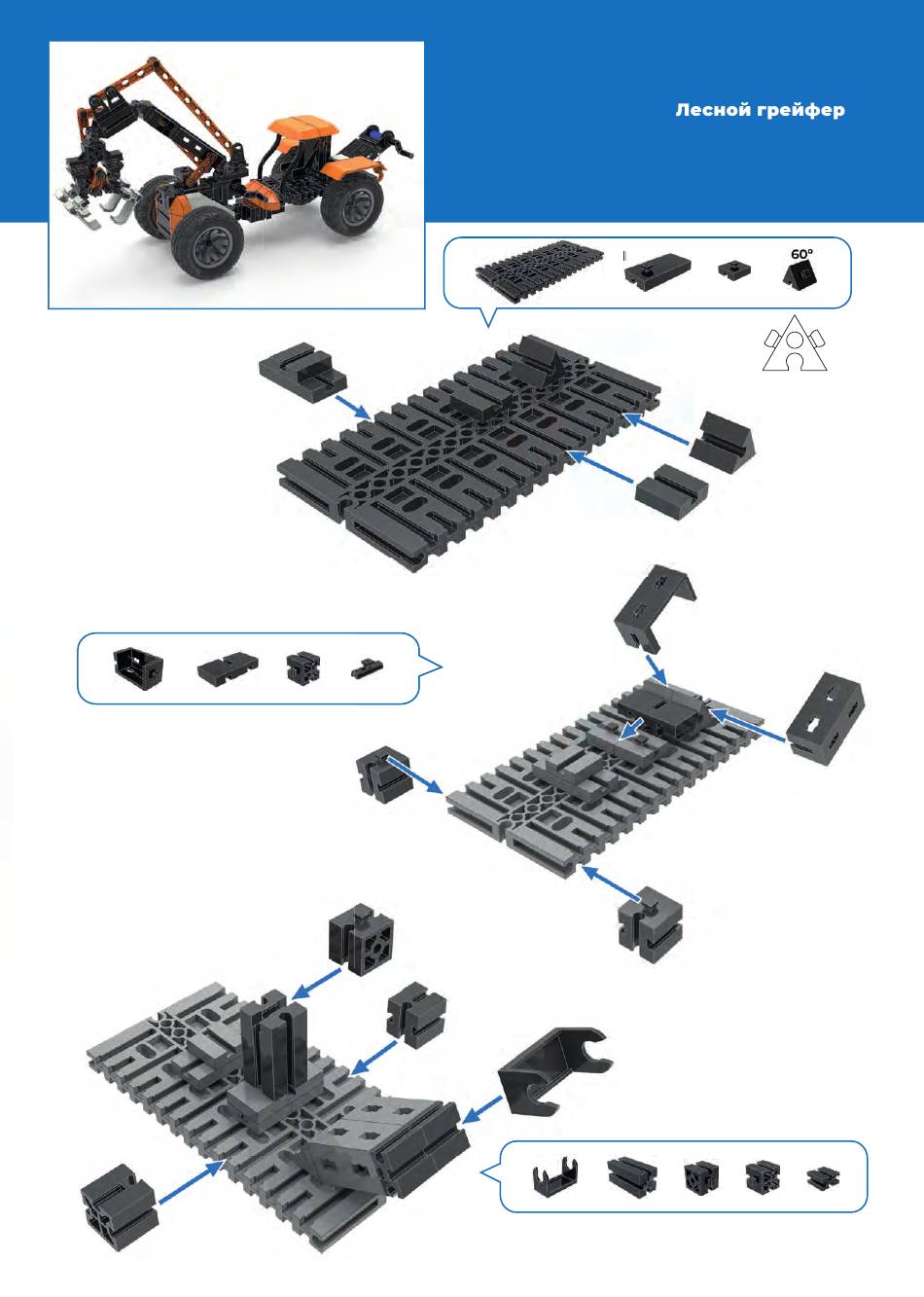 Лесной грейфер

60°