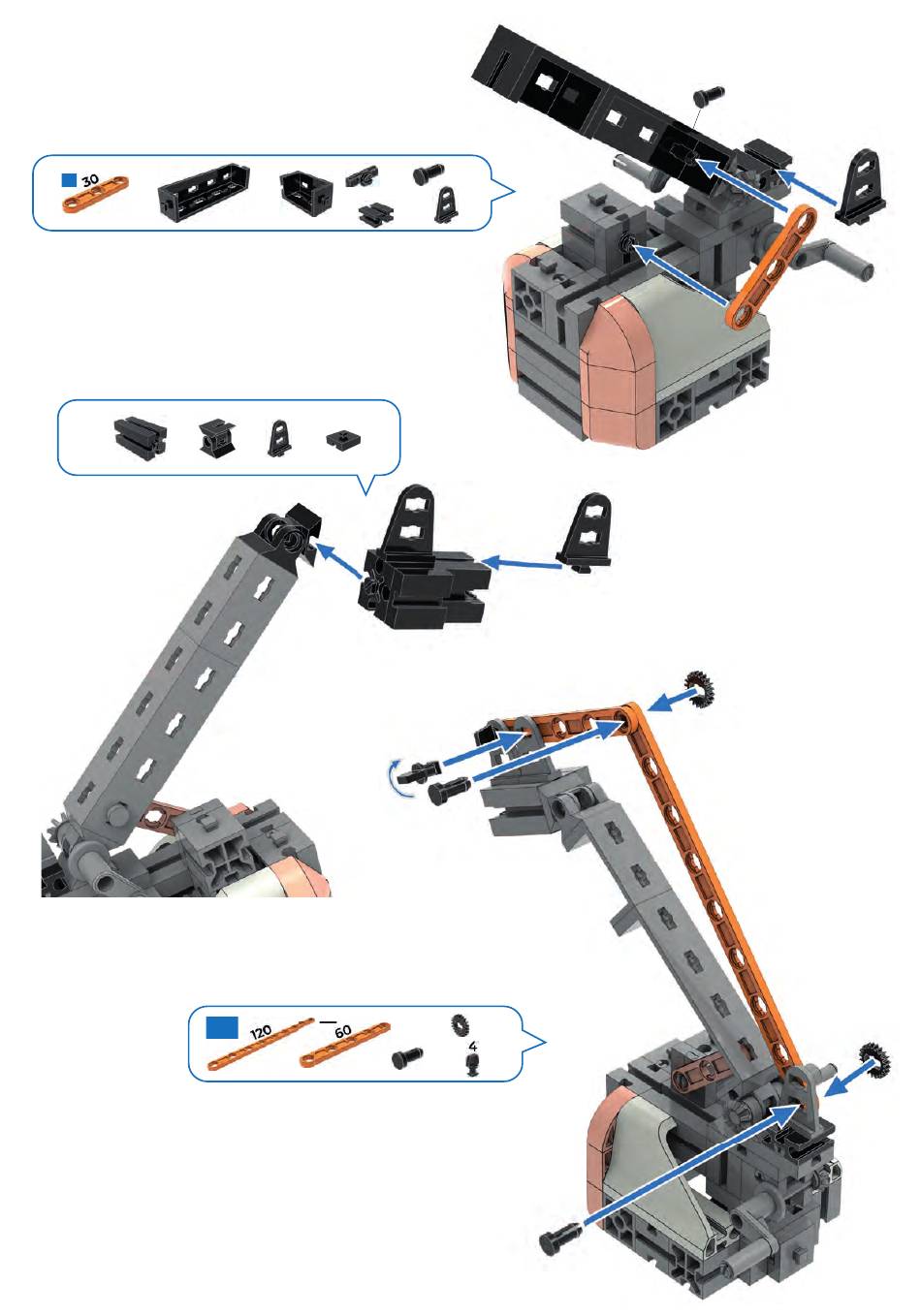 30

120
60
4