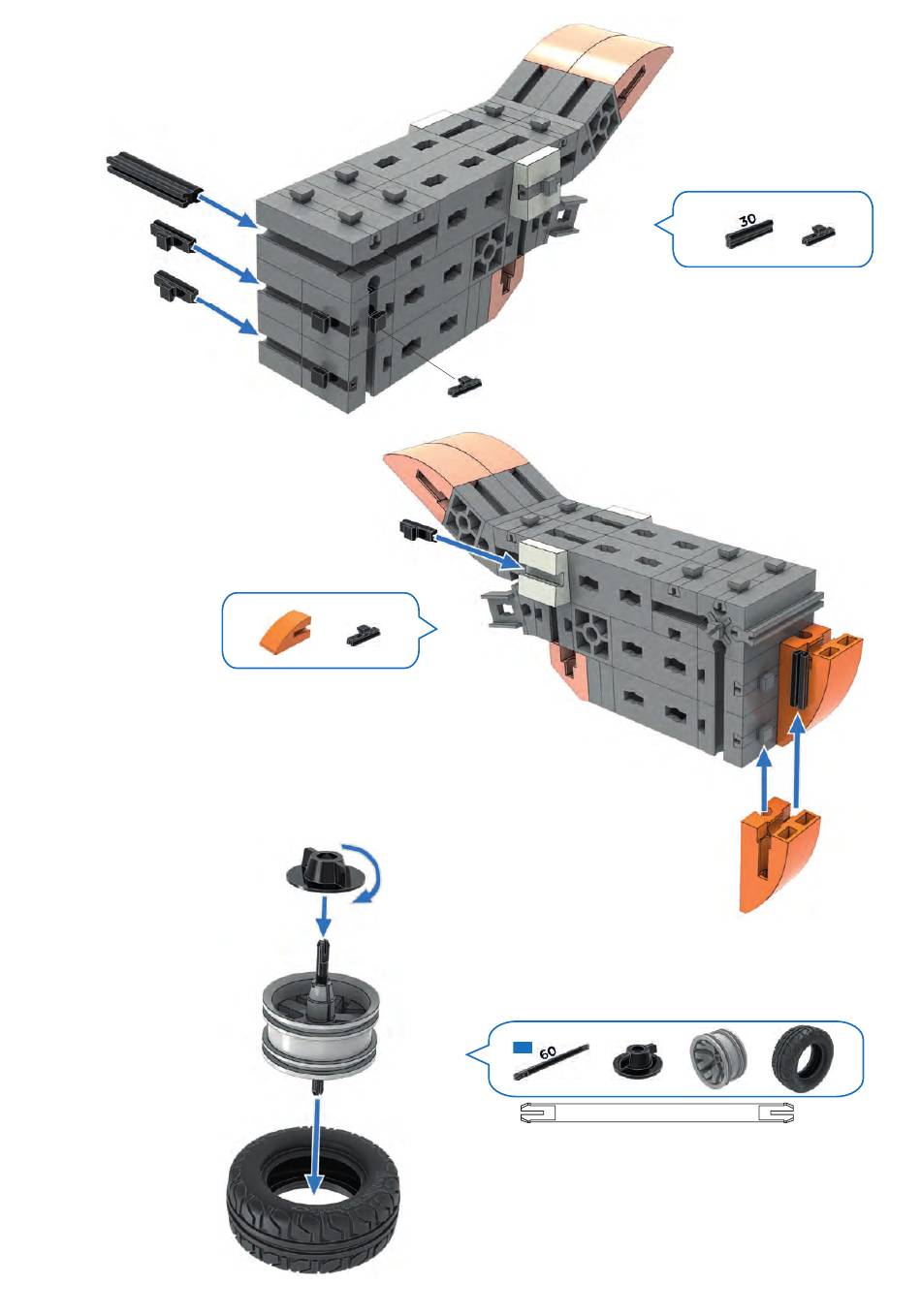 30

60