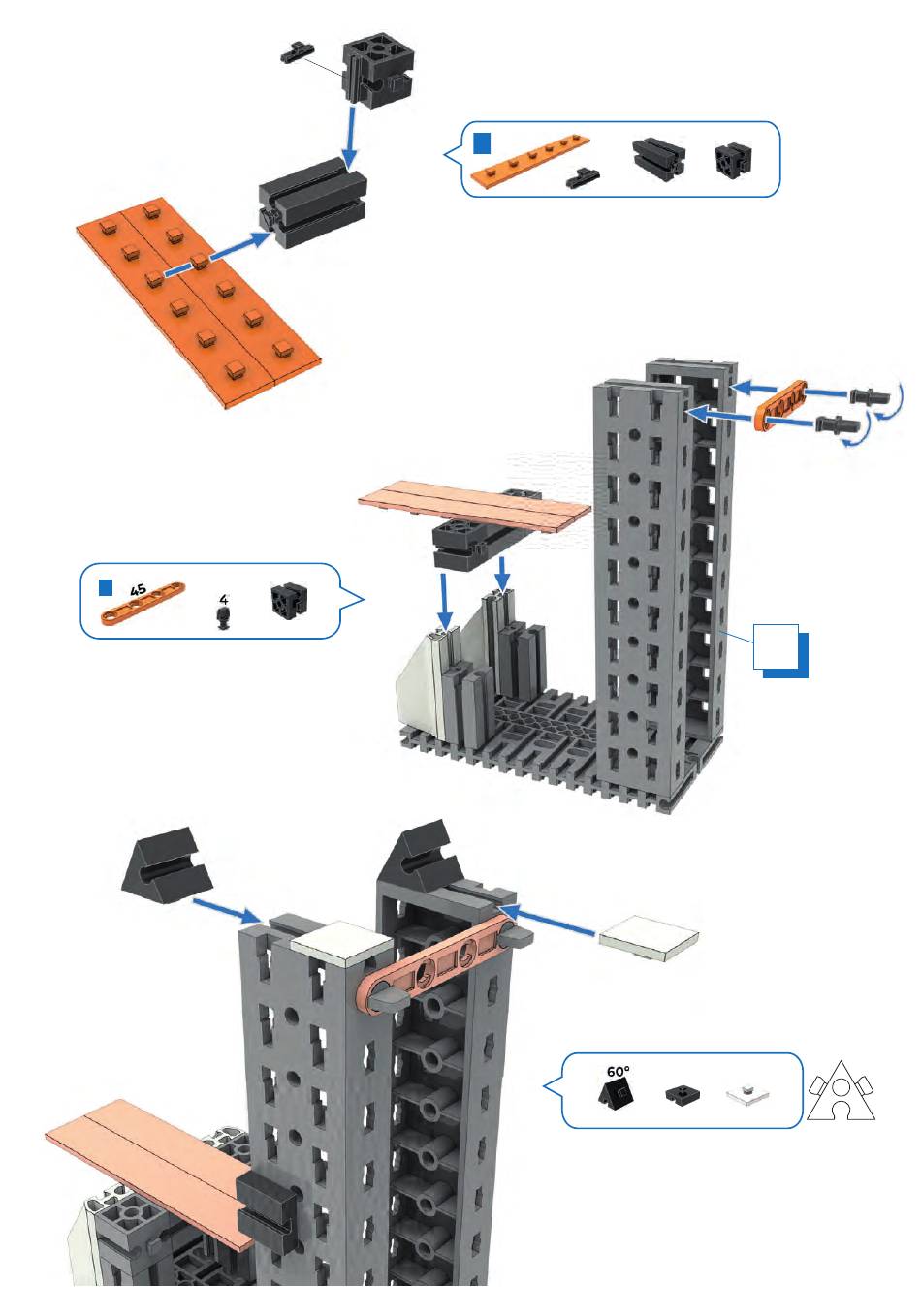 45

4

60°