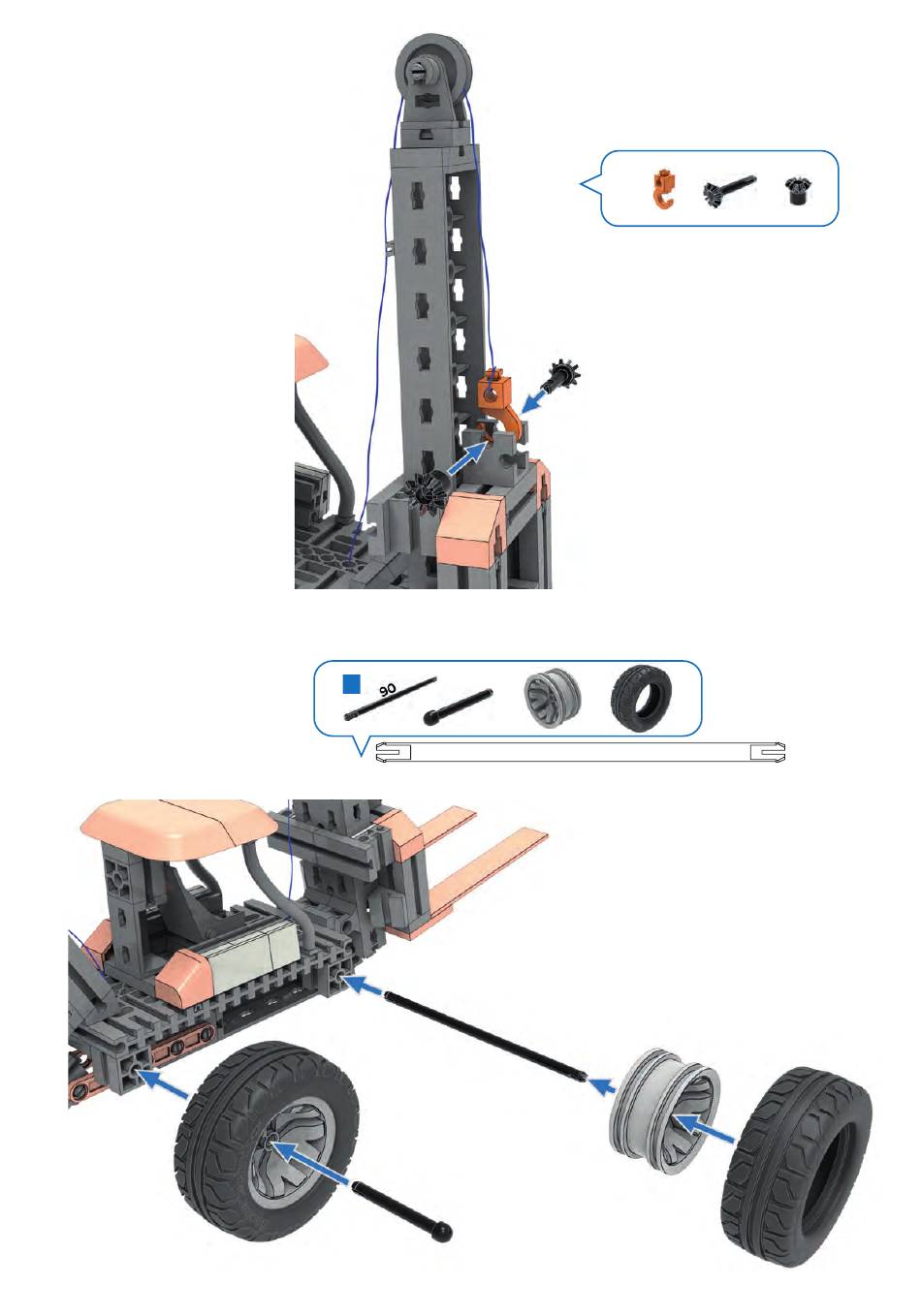 90