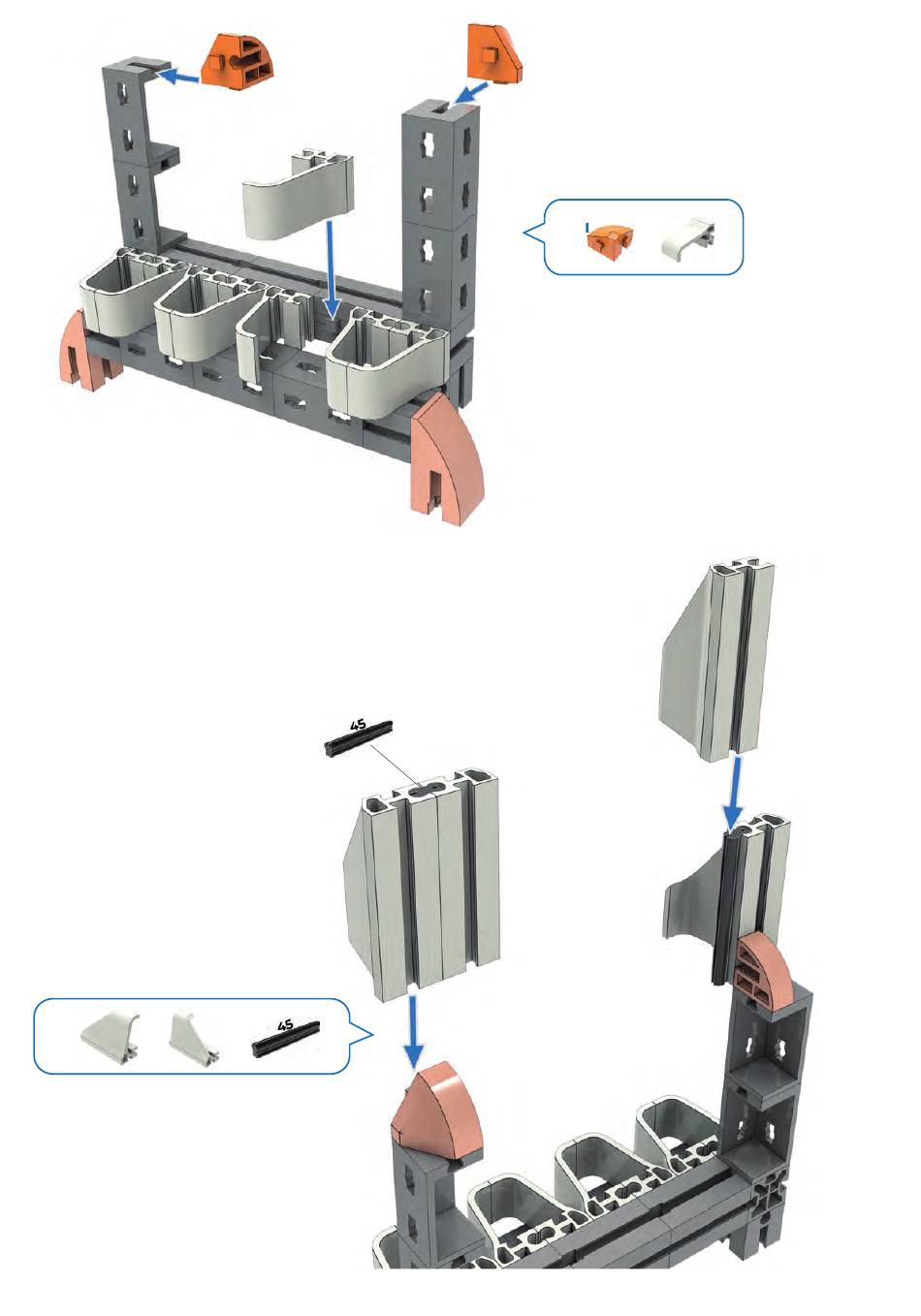 45

45