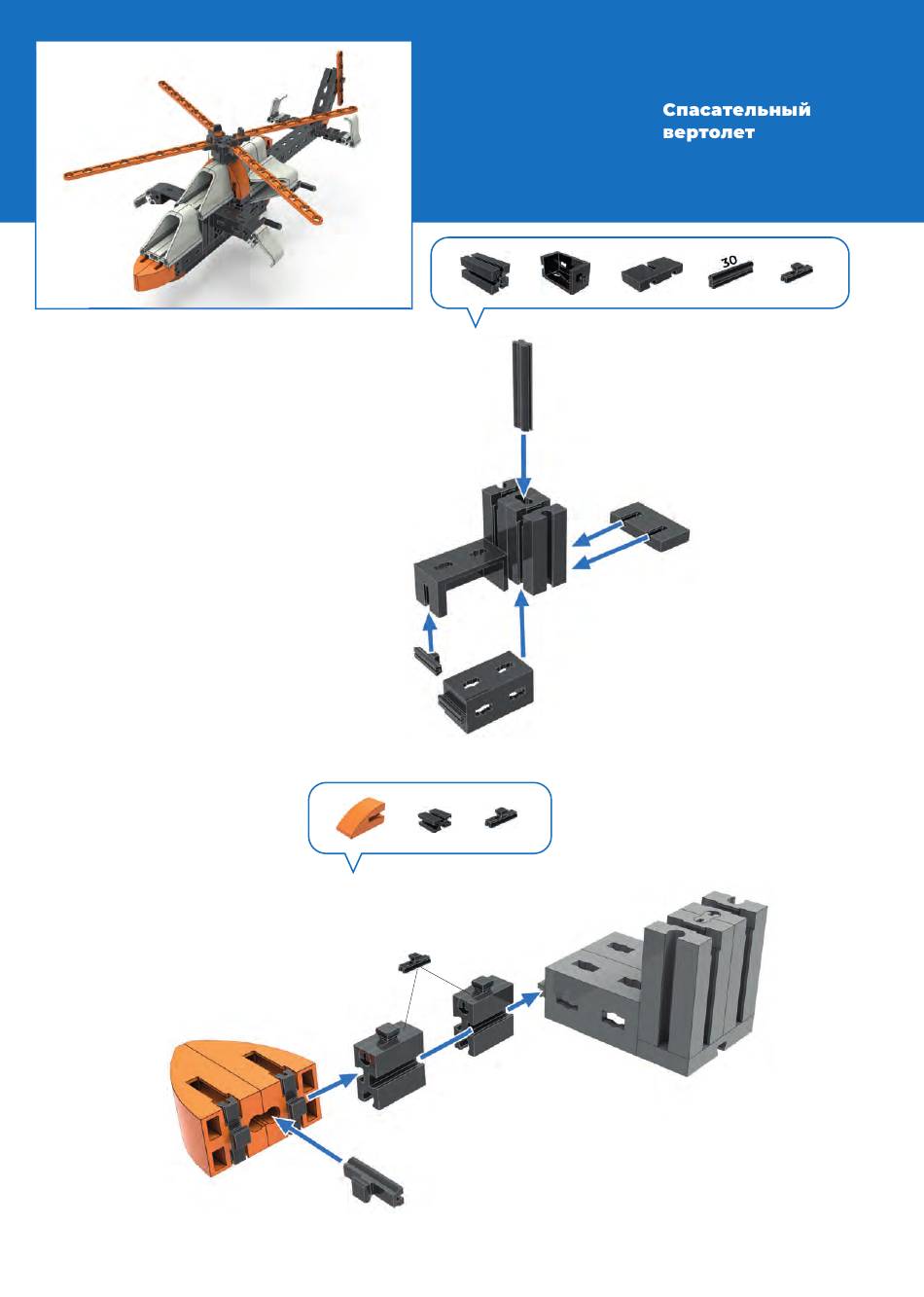 Спасательный вертолет

30