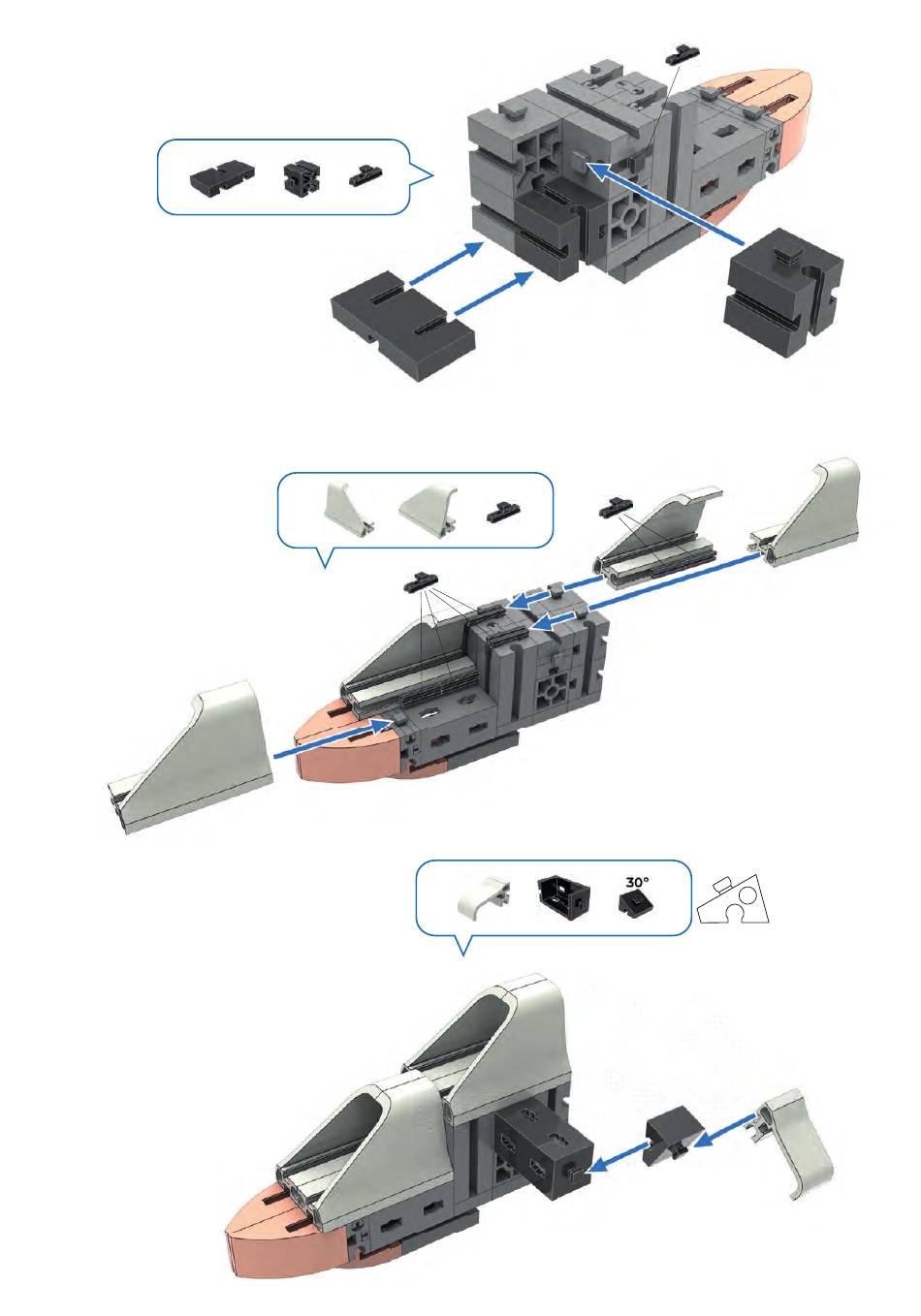 30°