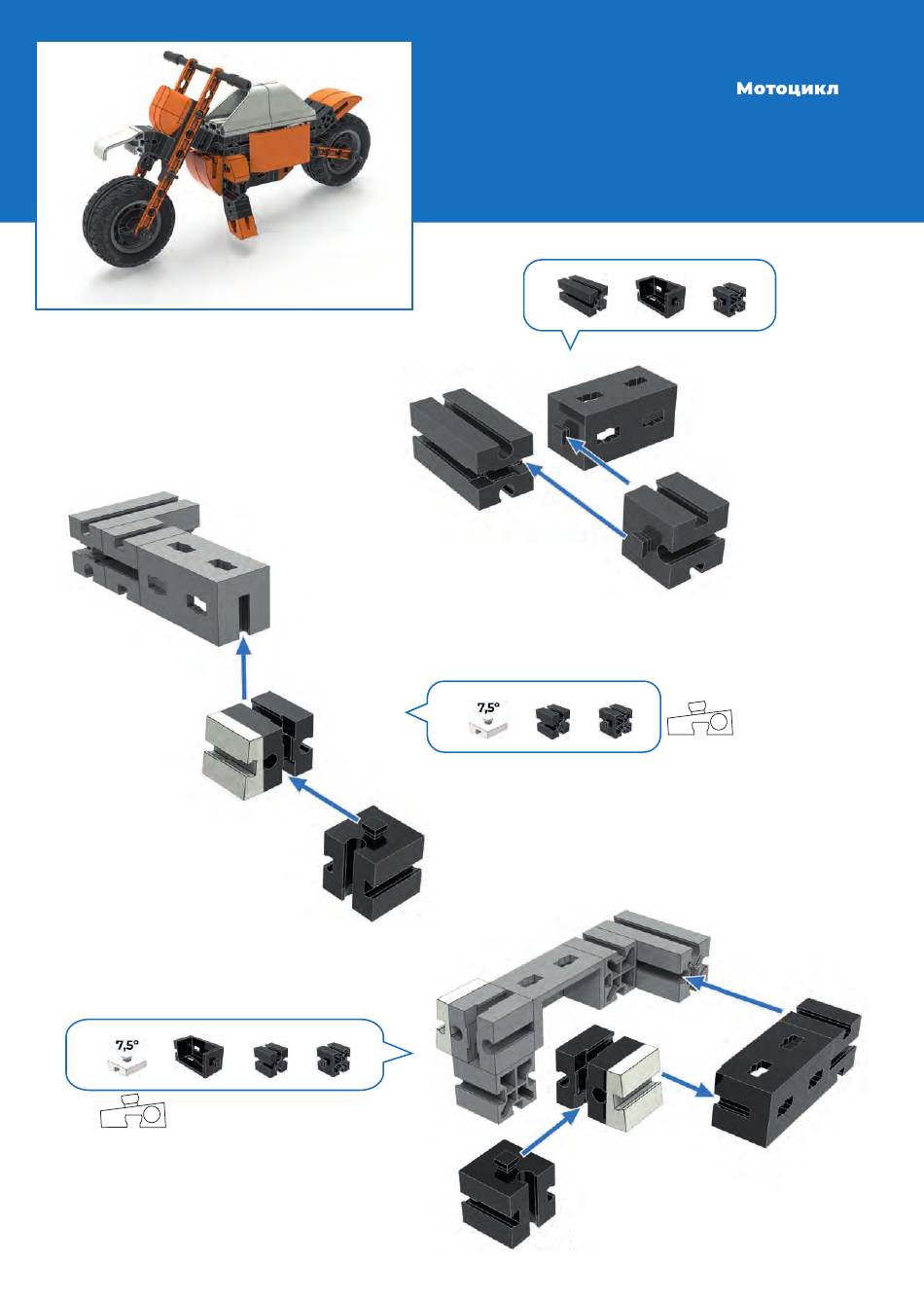 Мотоцикл

7,5°

7,5°