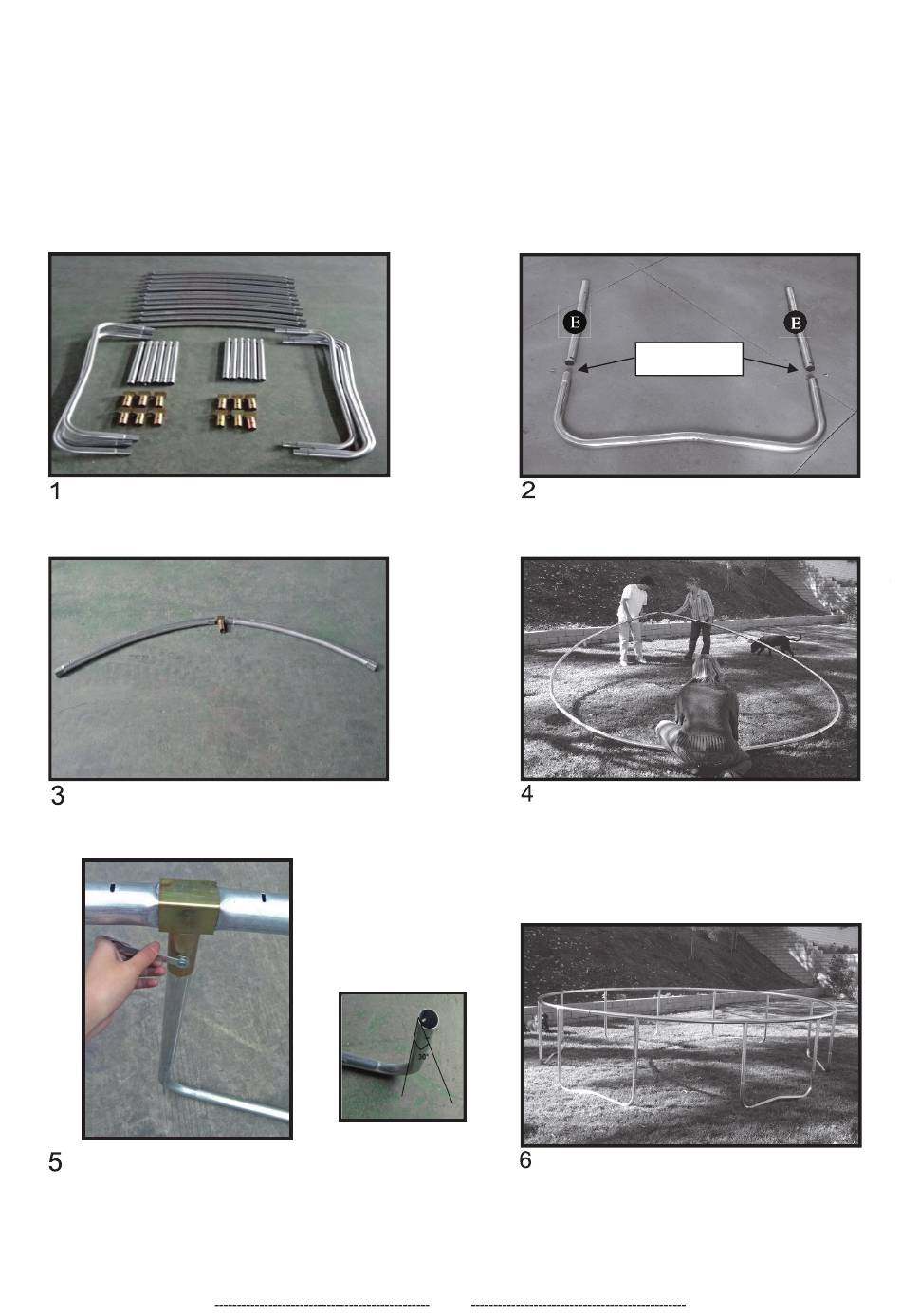 1

E

E

2

3

4

30°

5

6