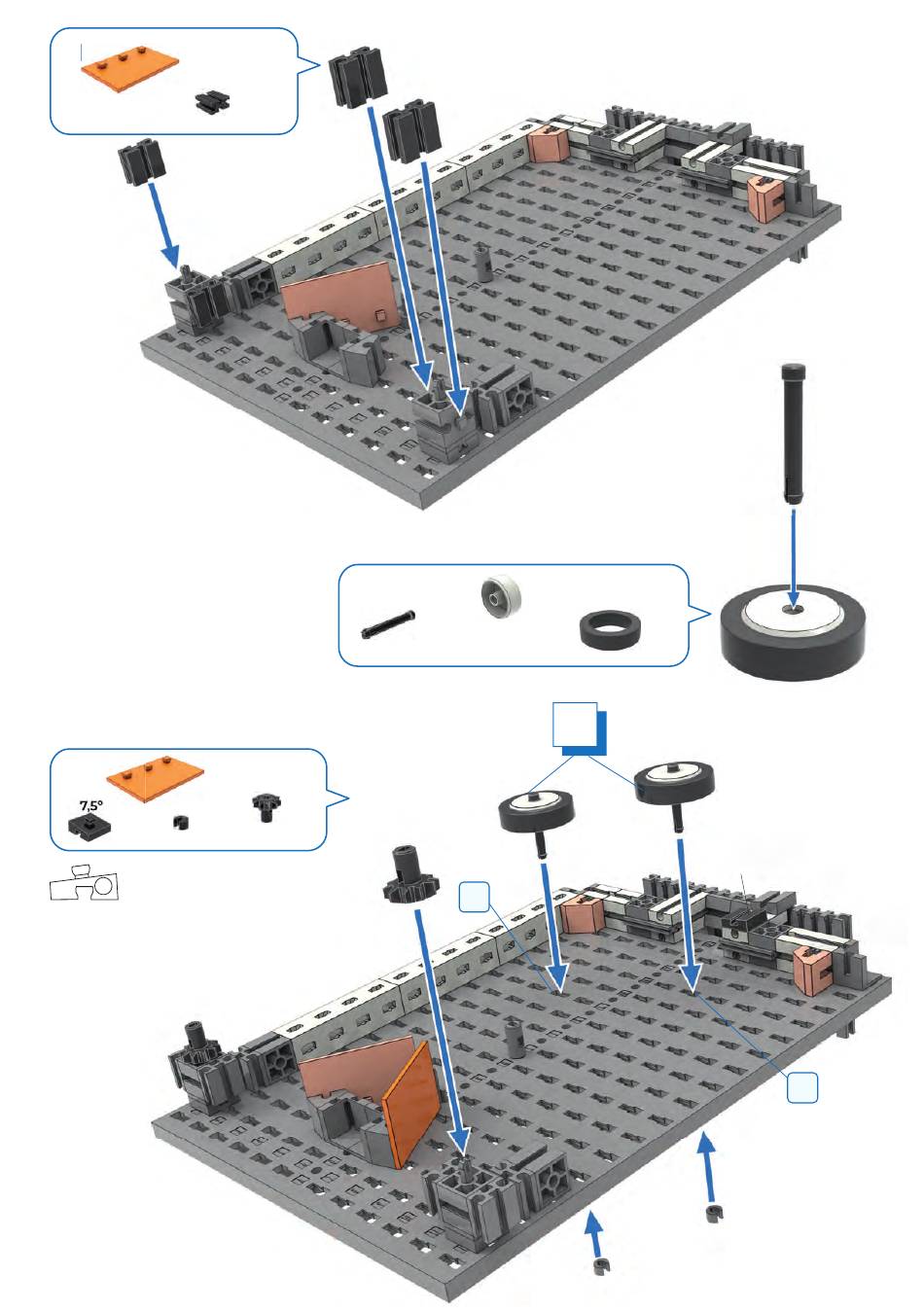 7,5°