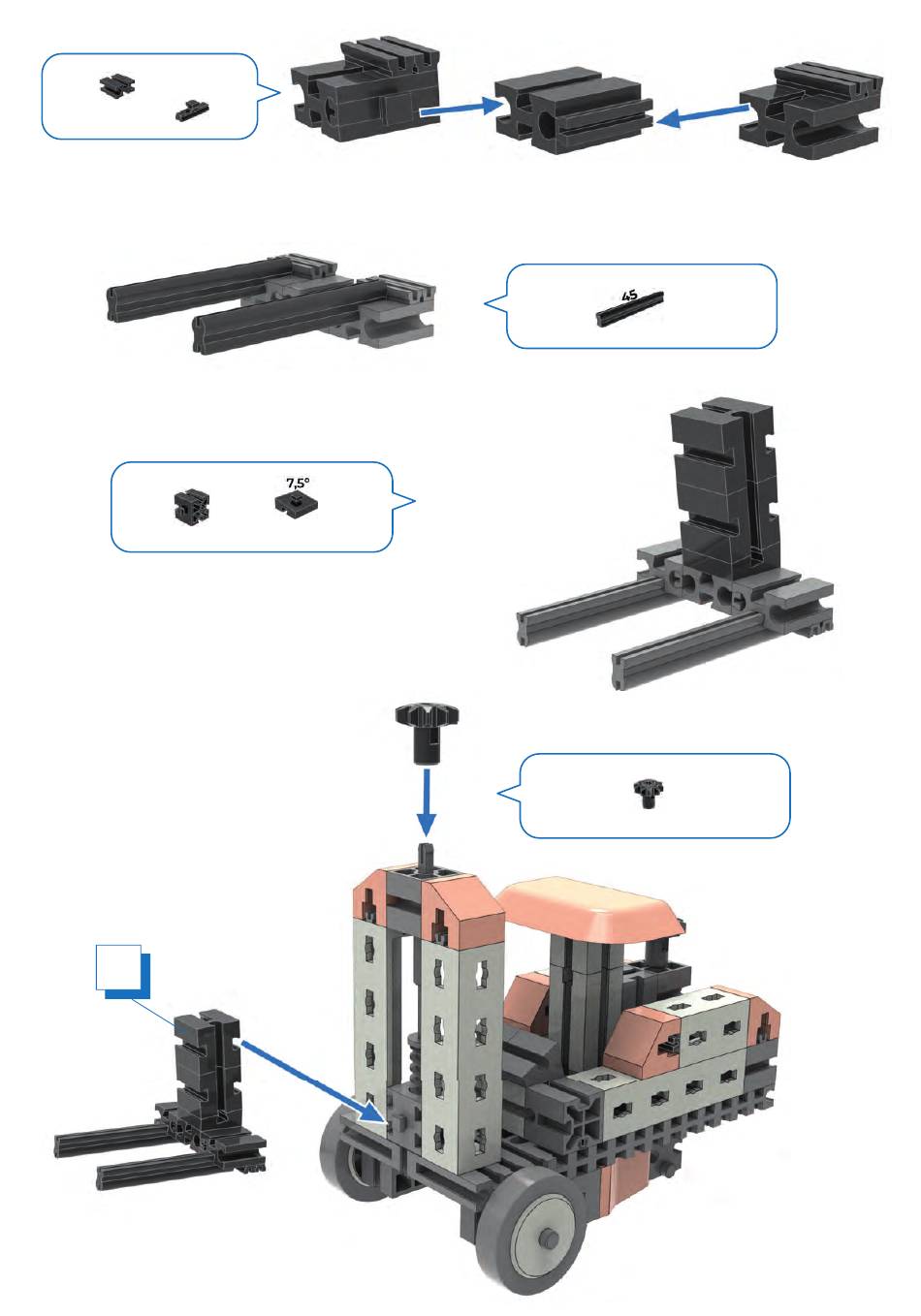 45

7,5°