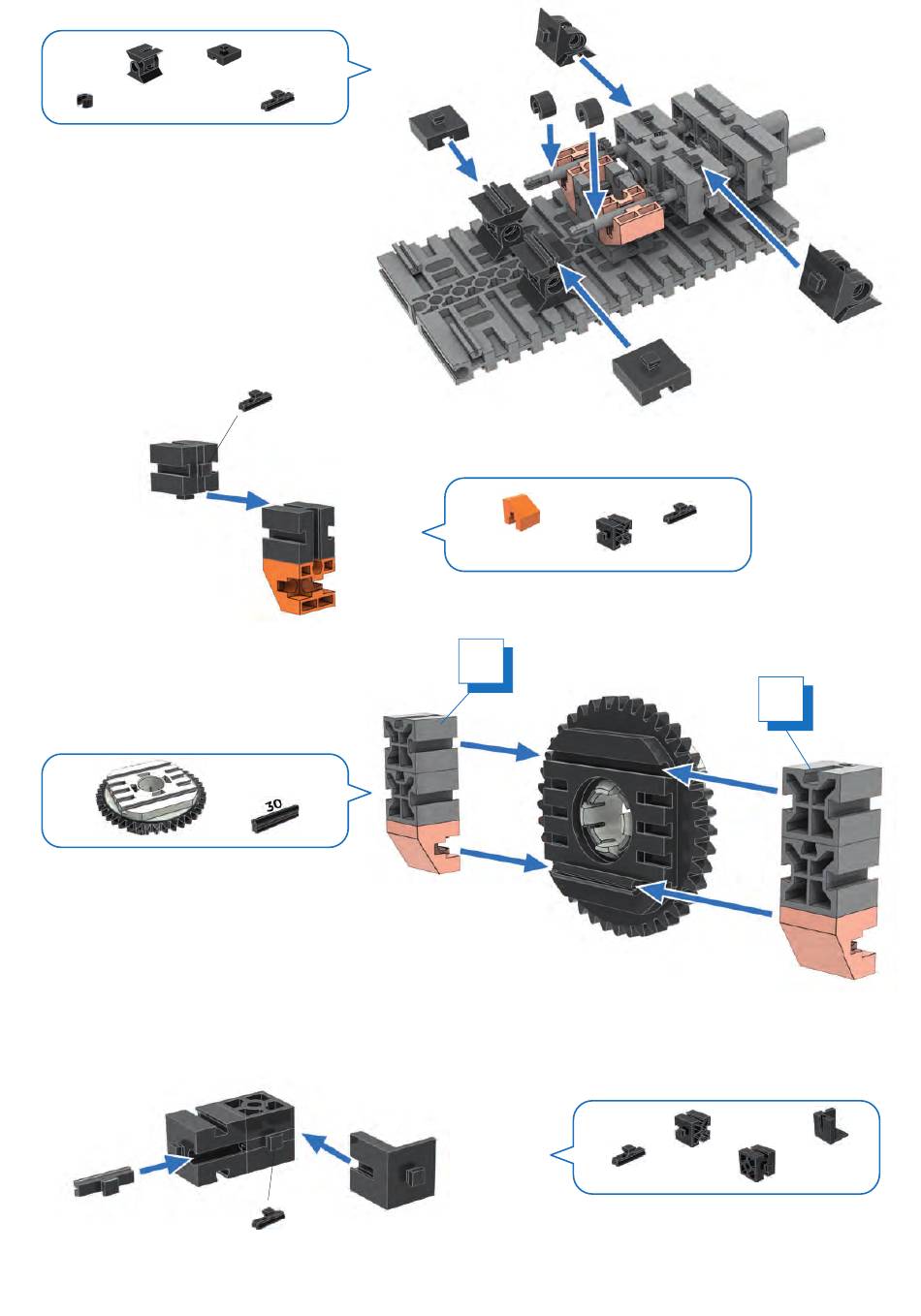 30