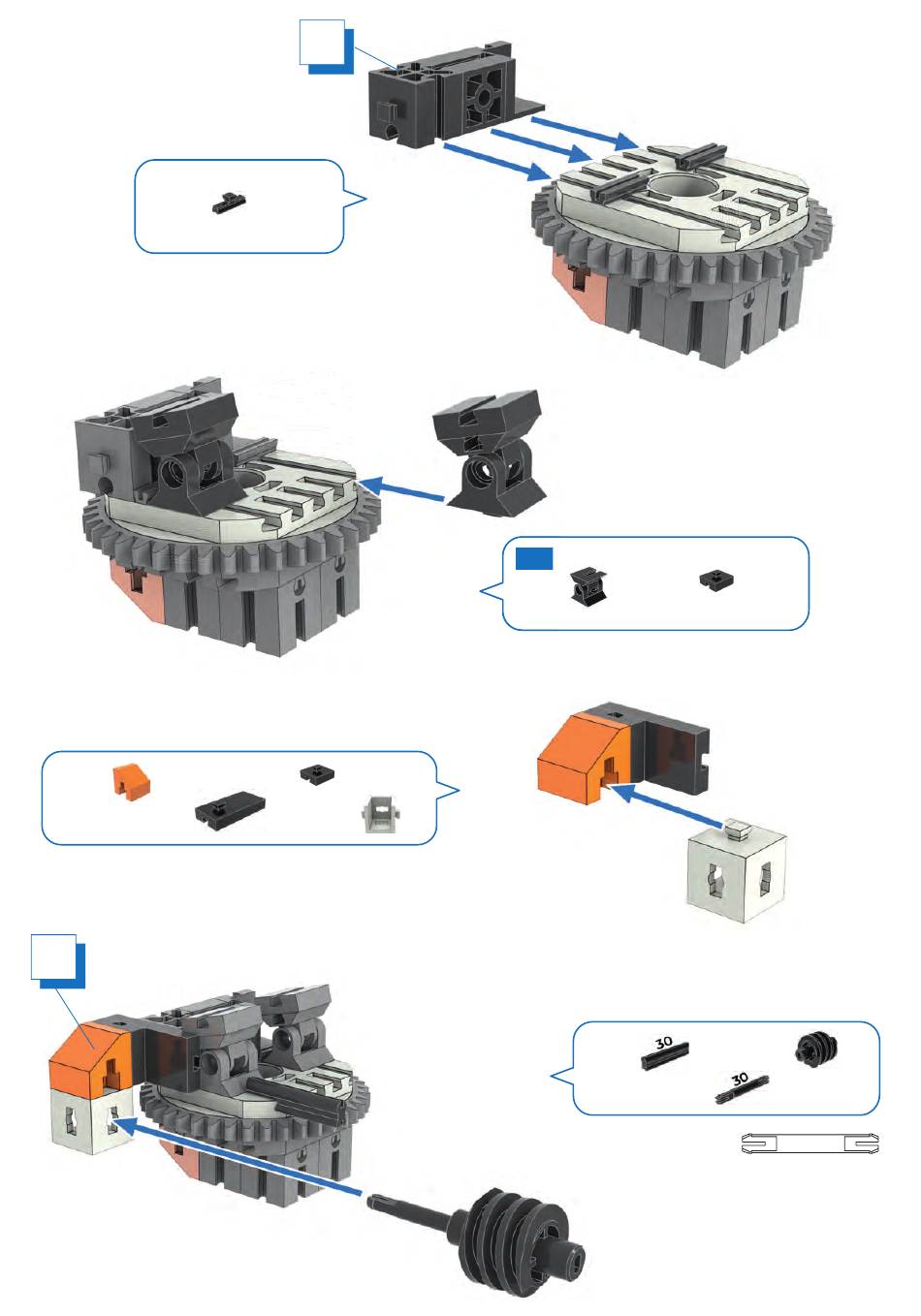 30

30