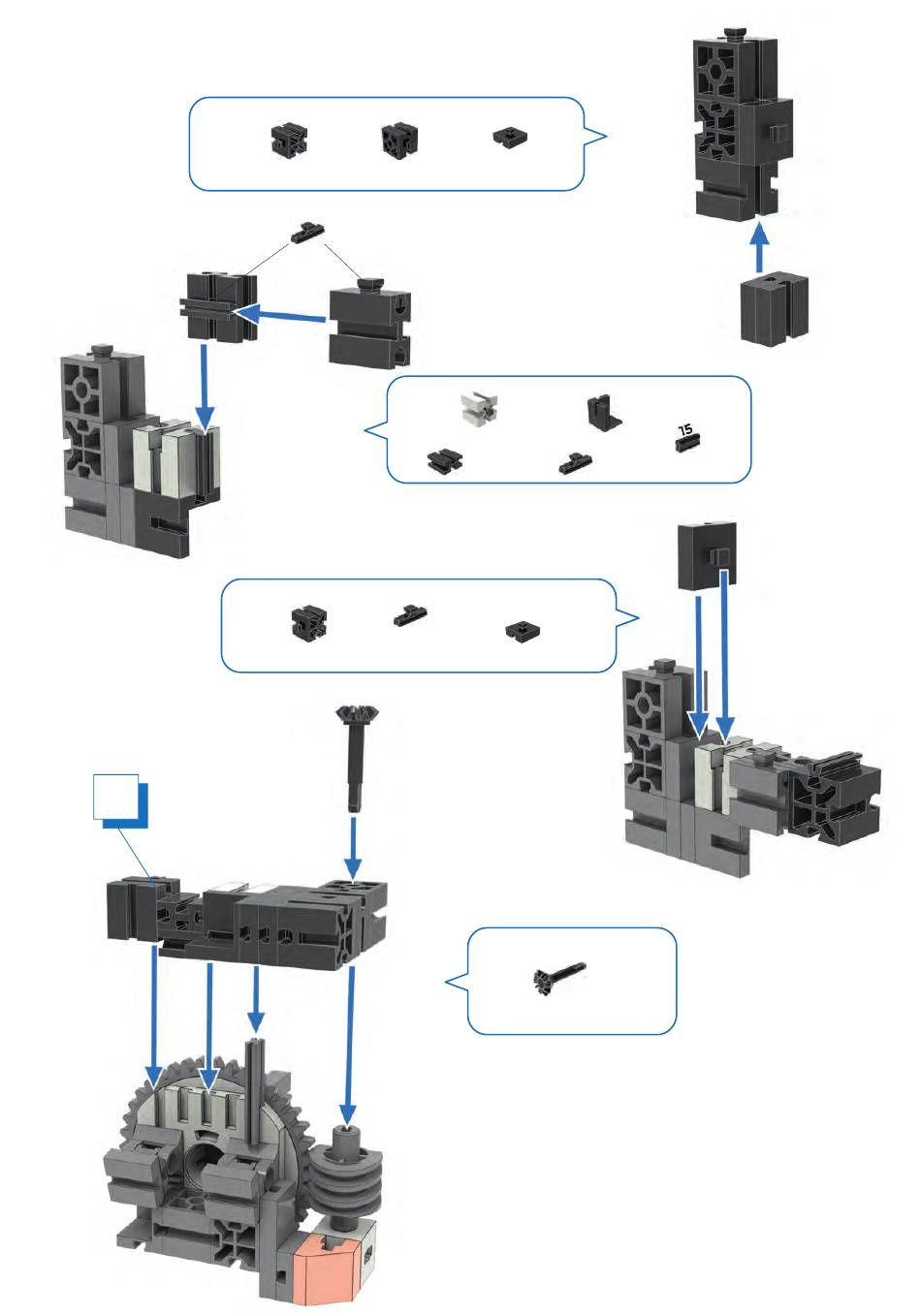 15