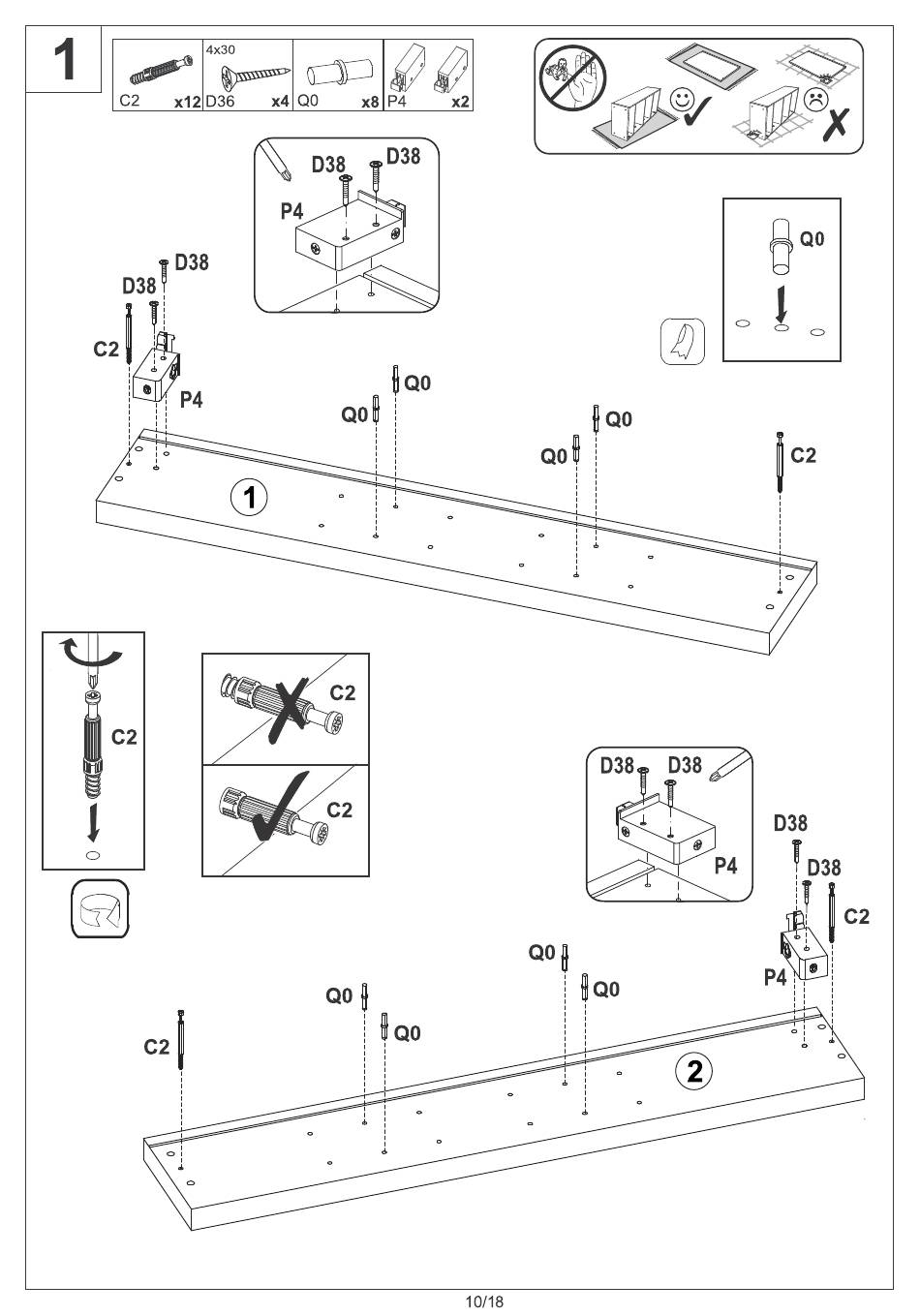 1

C2 x12
4x30
D36 x4
Q0 x8
P4 x2

D38 D38
P4

Q0

D38
D38
C2
P4

Q0
Q0
Q0
Q0
C2

1

C2

C2

C2

D38 D38
P4

D38
D38
C2
P4

Q0
Q0
Q0
Q0
C2

2

10/18