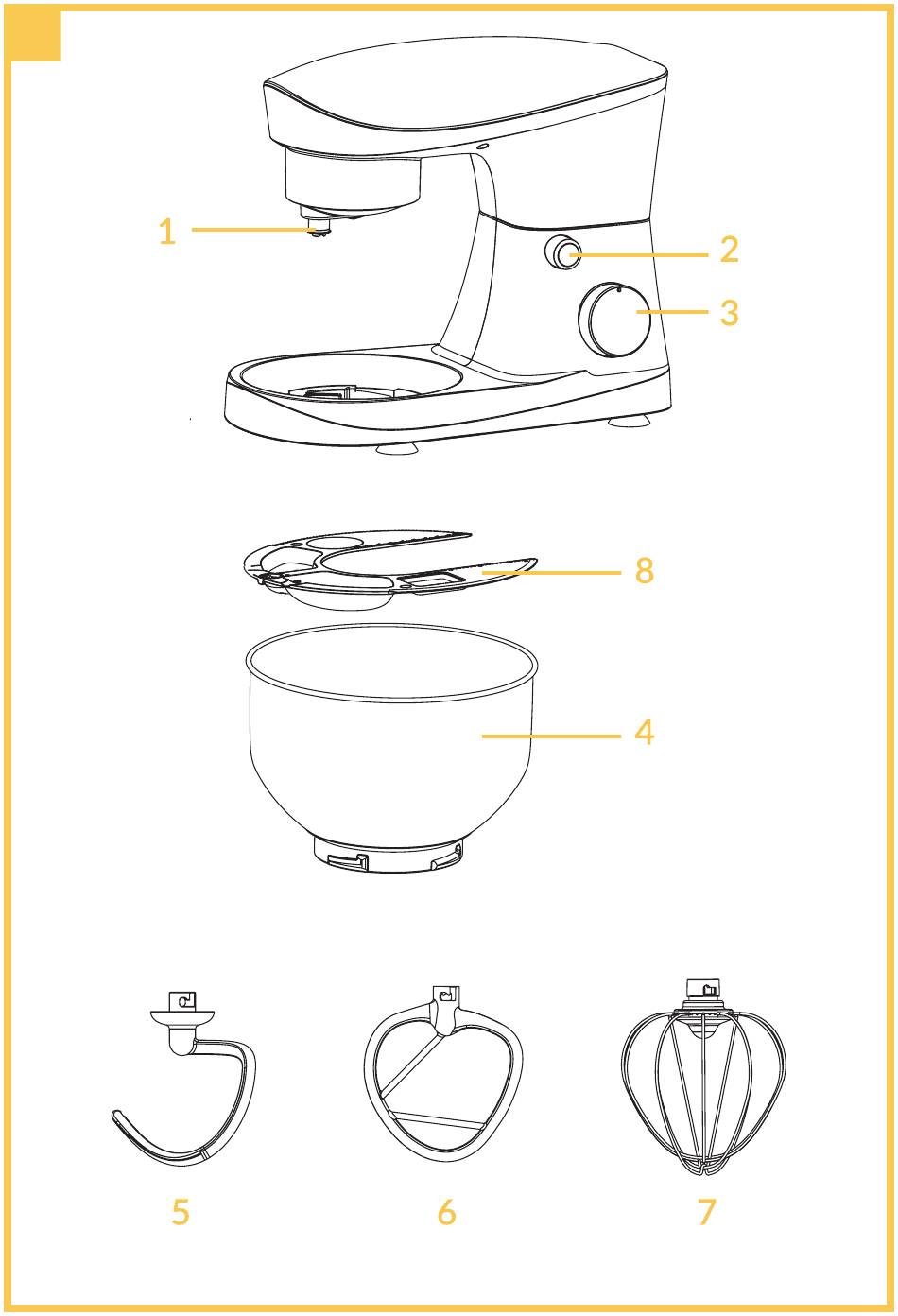 1
2
3
8
4
5
6
7