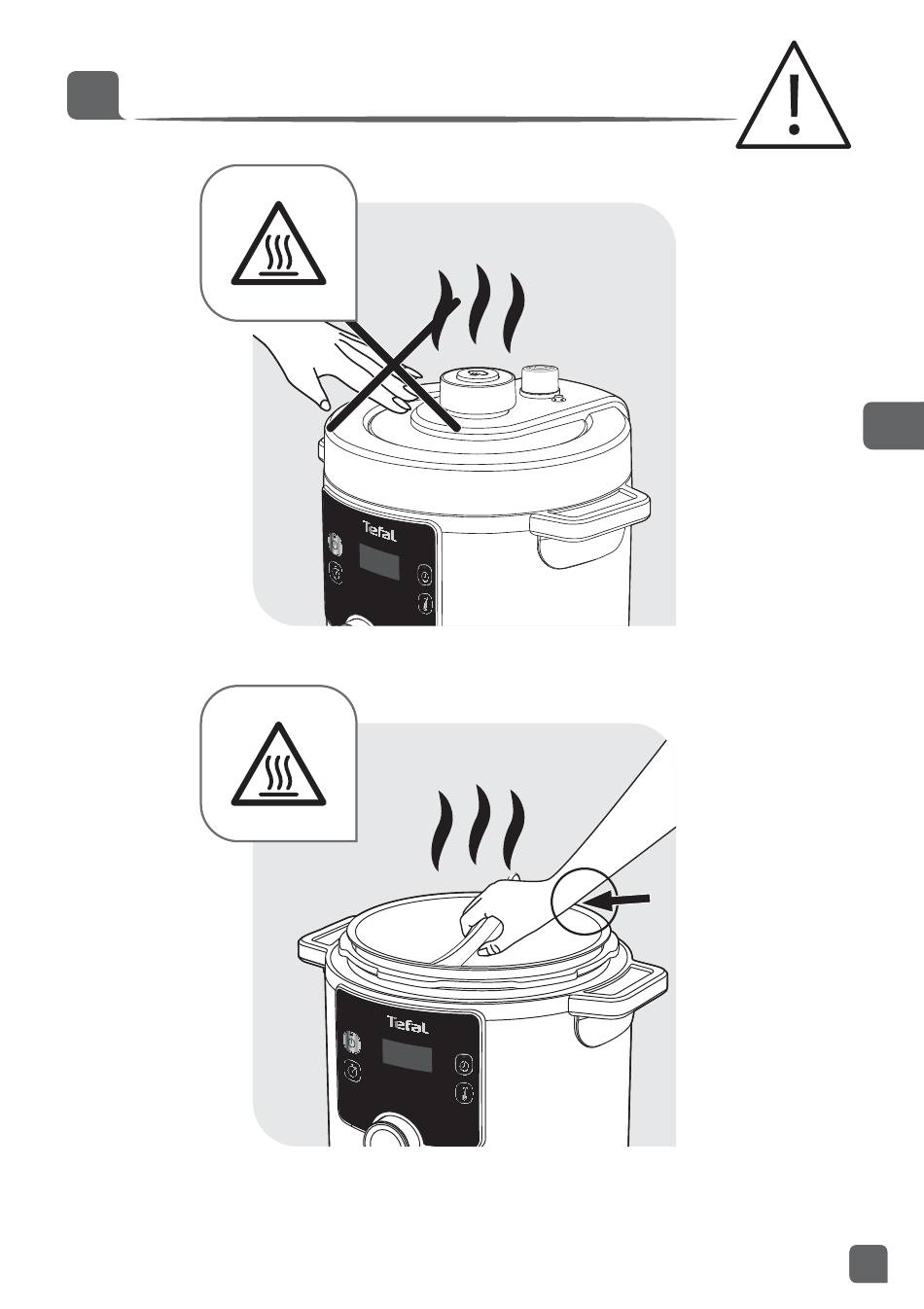 Tefal

Tefal