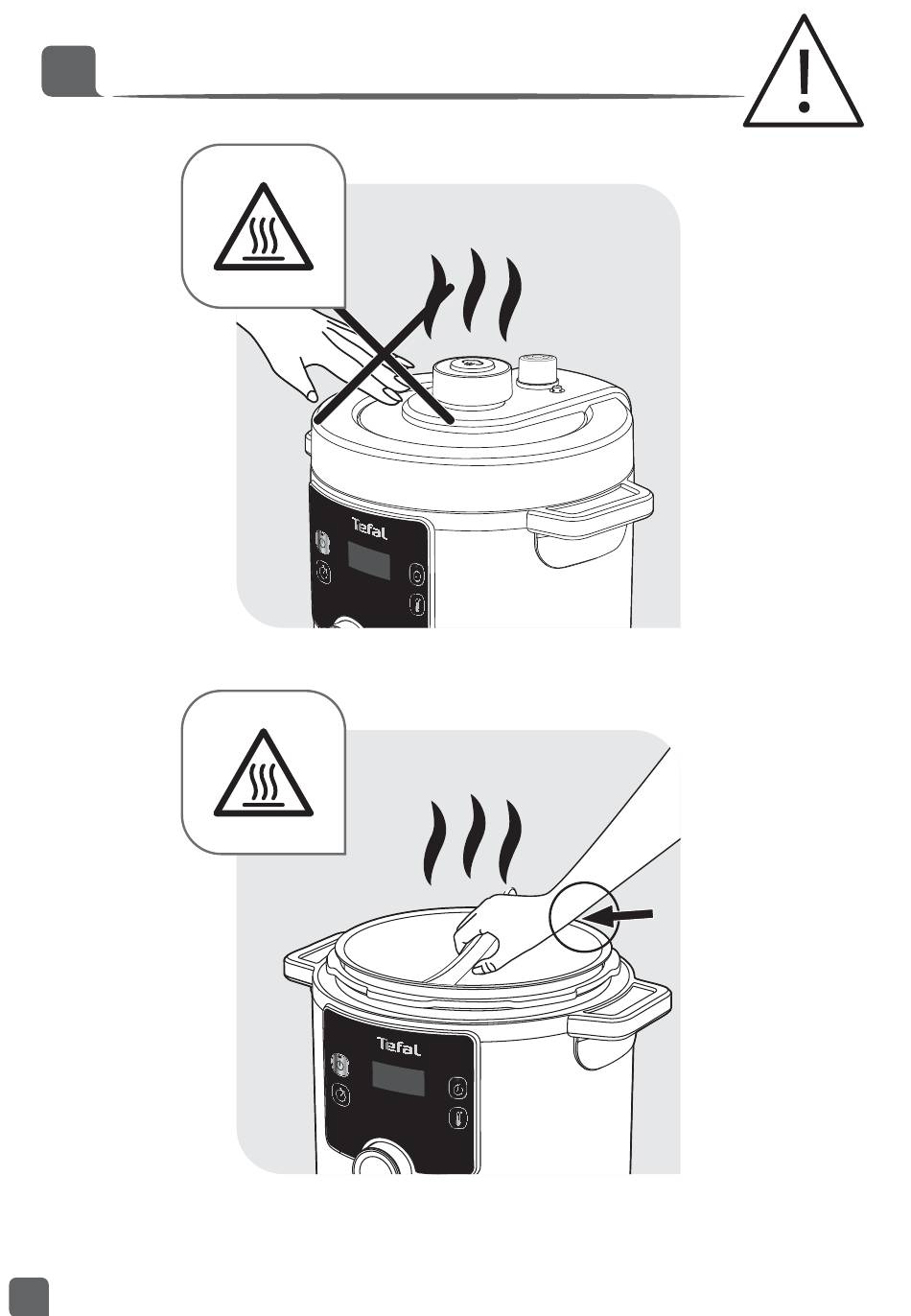 Tefal

Tefal