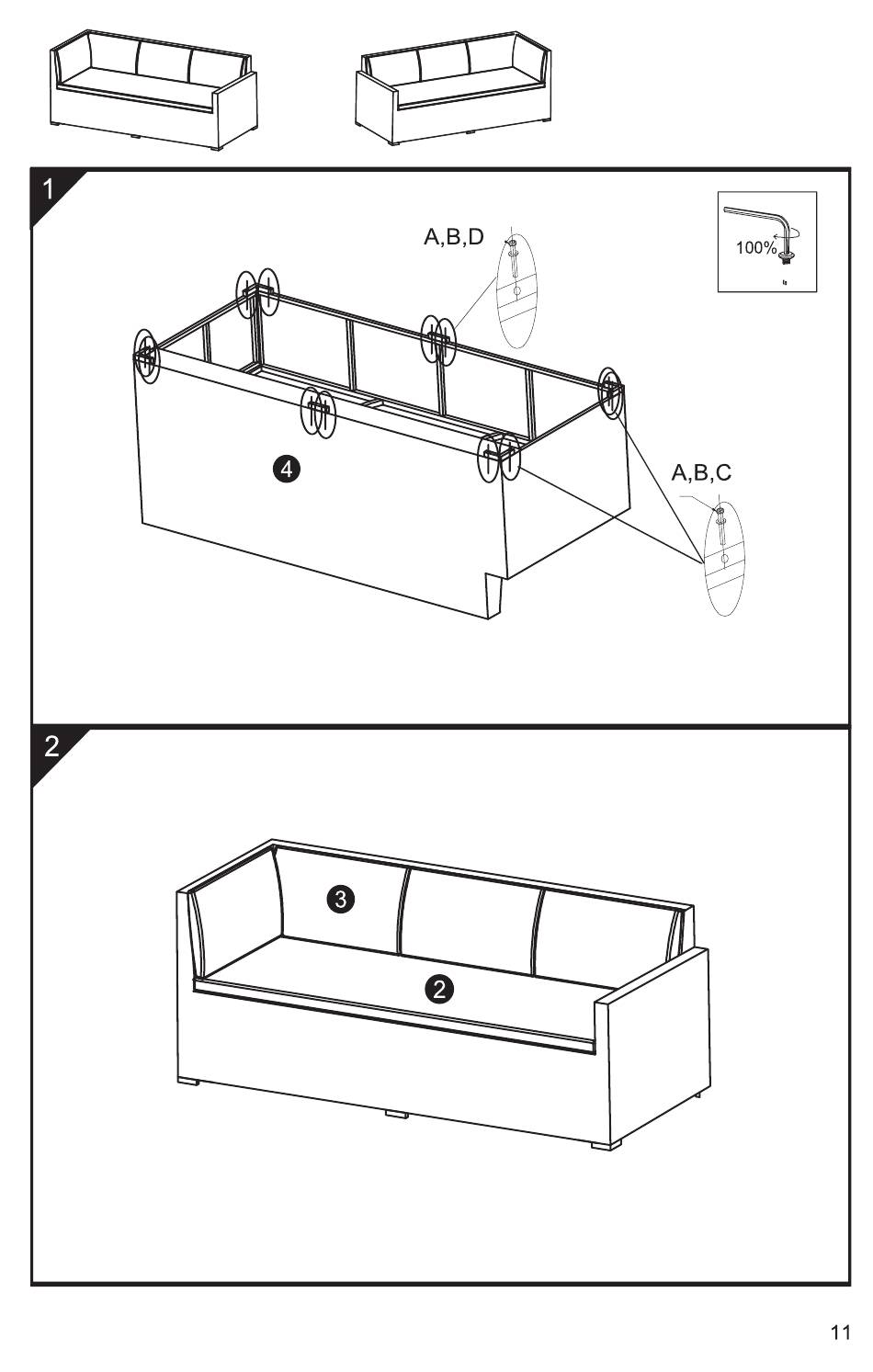 1

A,B,D

100%

4

A,B,C

2

3

2

11