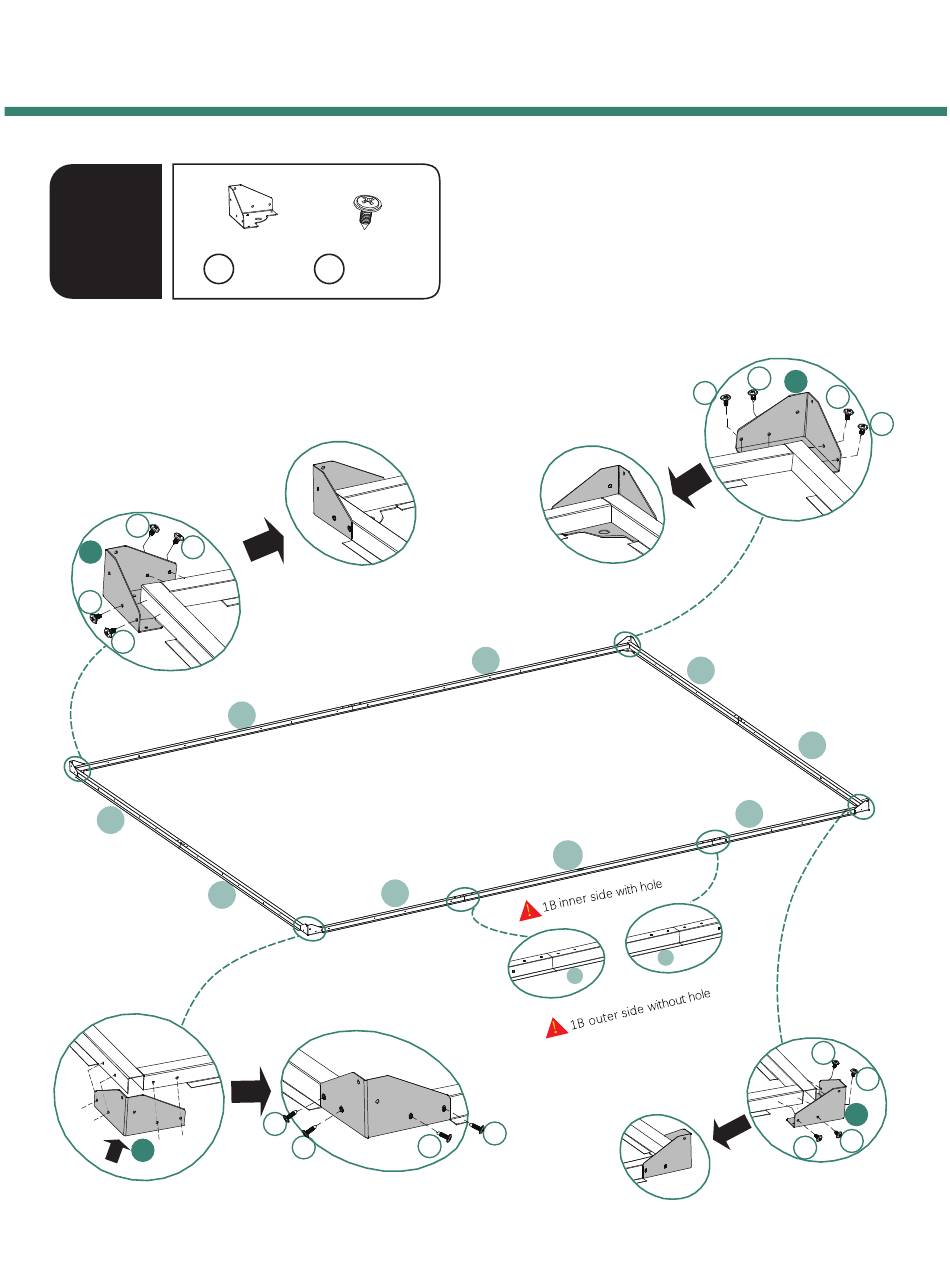 1B inner side with hole

1B outer side without hole