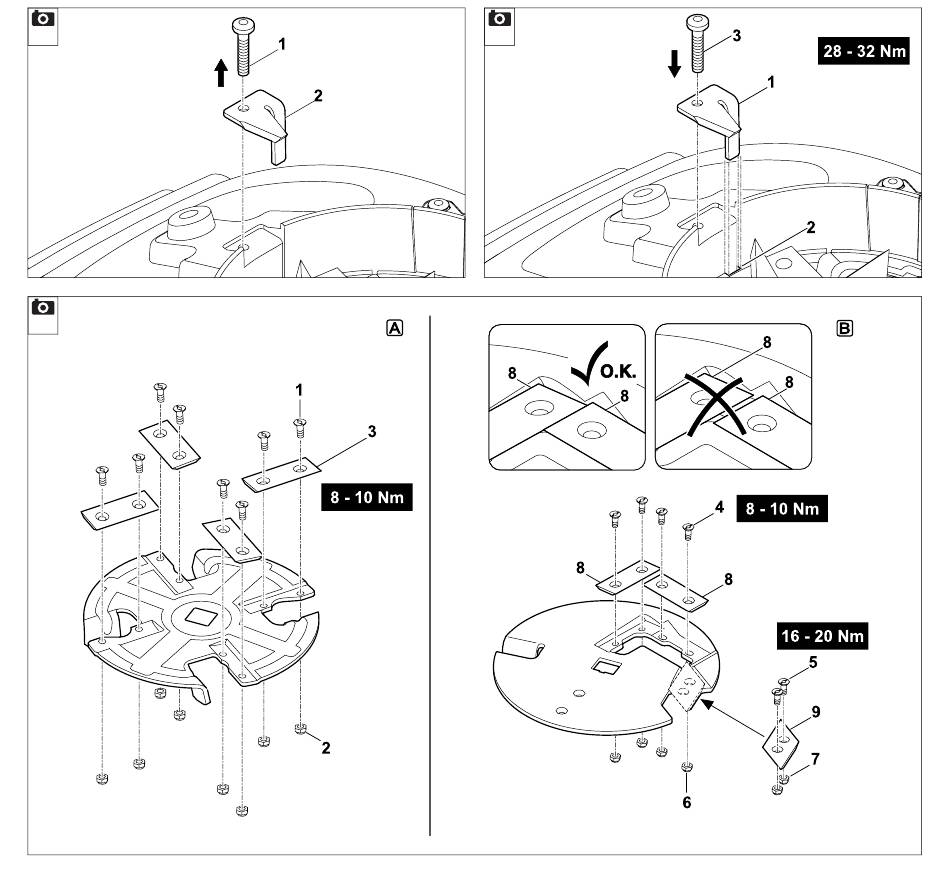 1
2

3
28 - 32 Nm
1
2

A
1
3
8 - 10 Nm
2

B
8
O.K.
8
8
8
4
8 - 10 Nm
8
8
16 - 20 Nm
5
9
7
6