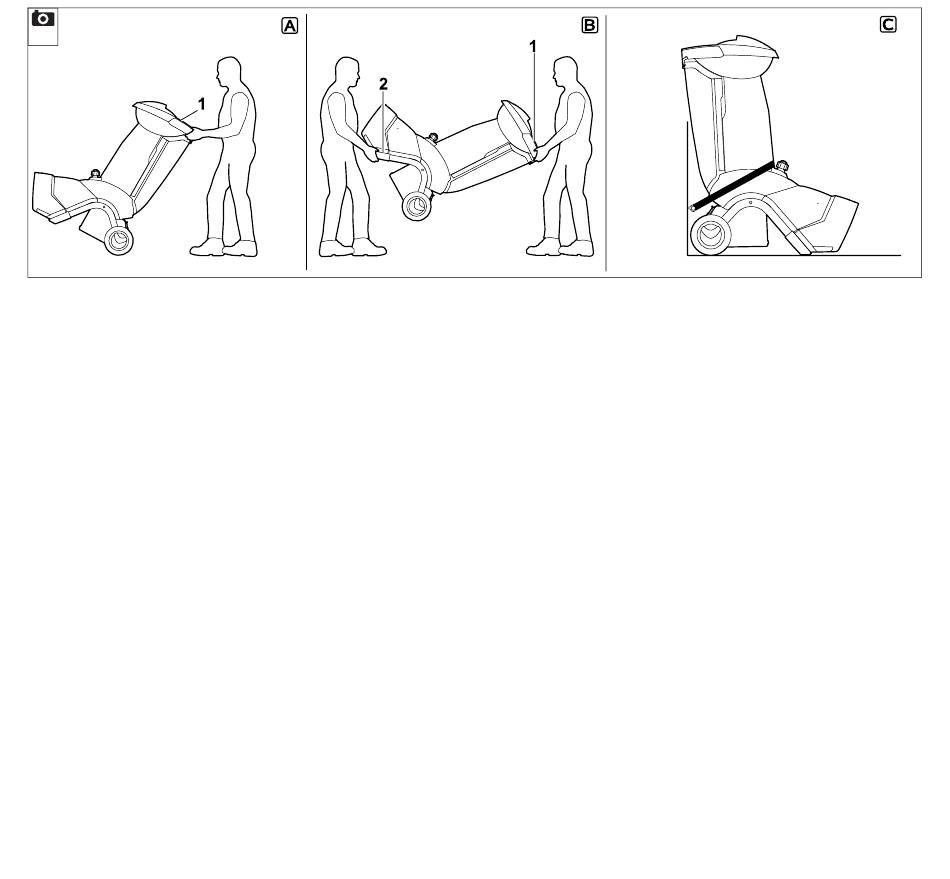 A
1
B
2
1
C