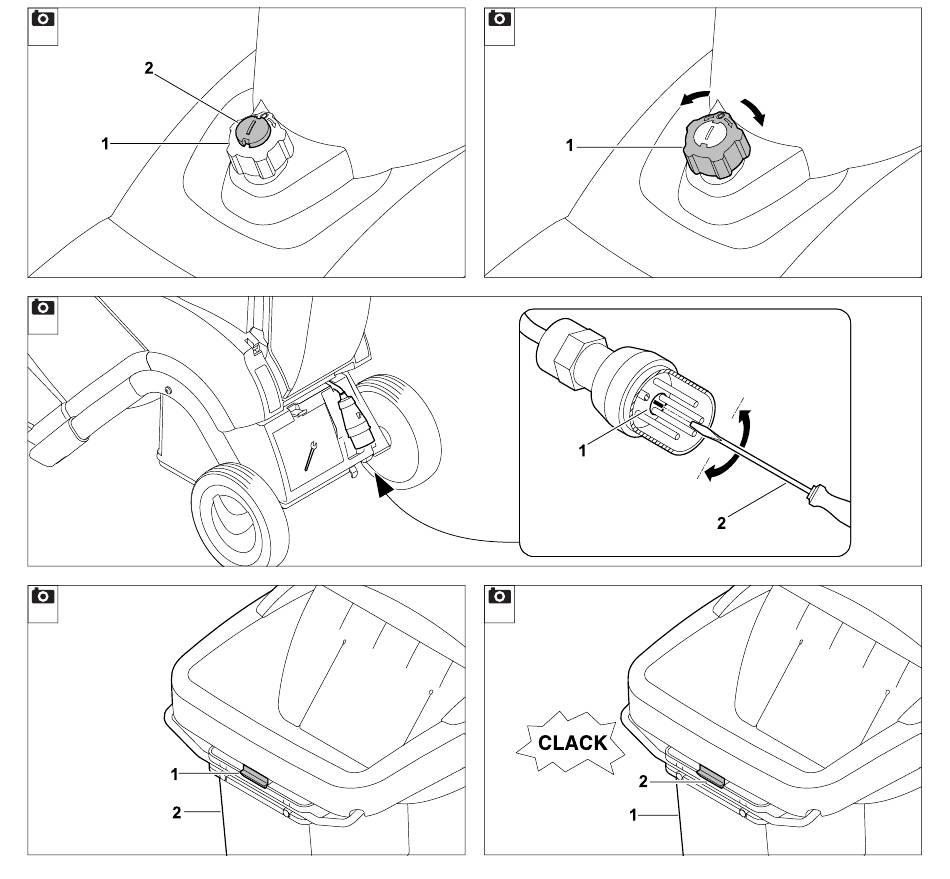 2
1

1

1
2

1
2

CLACK
2
1