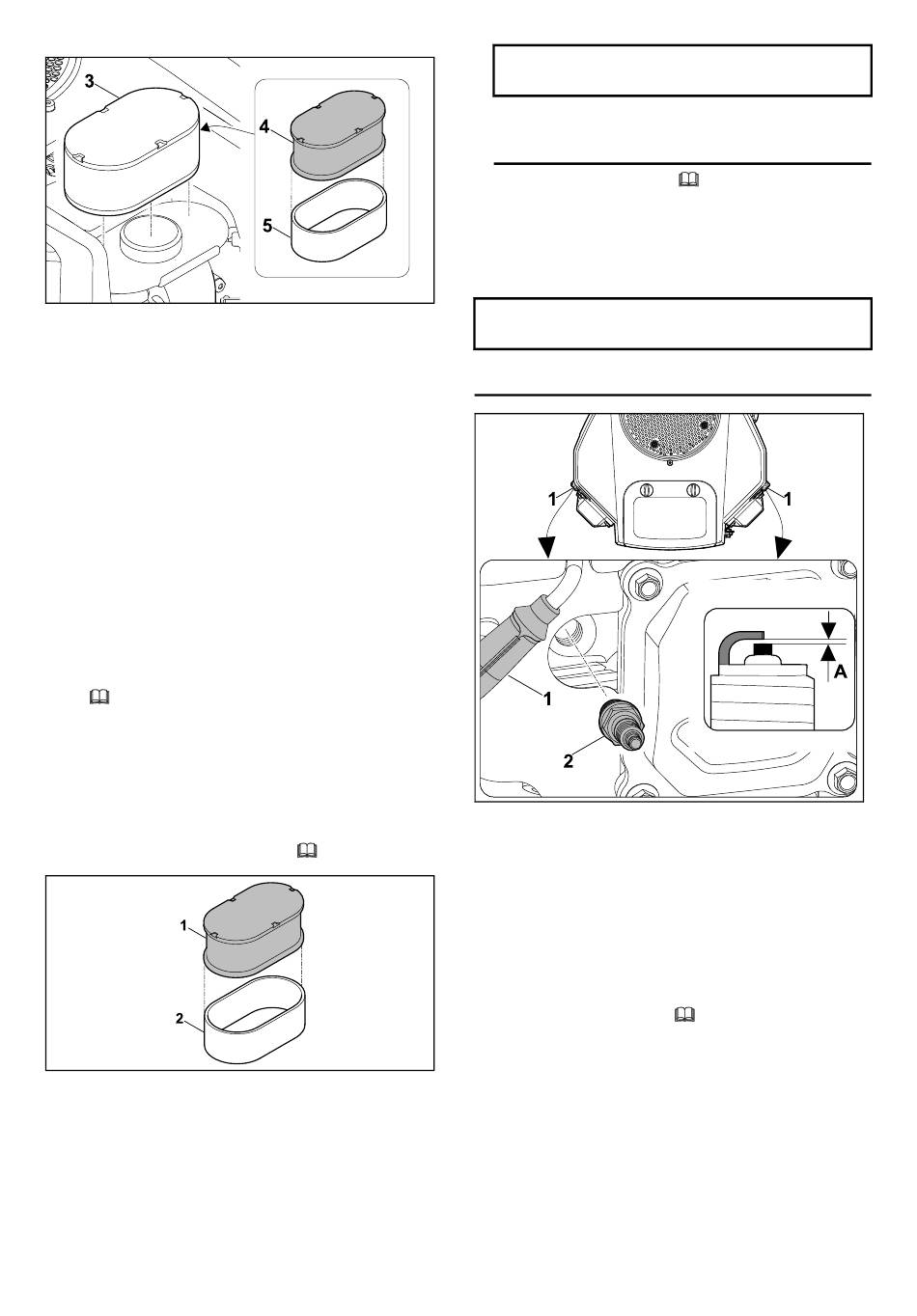 3
4
5

1
2

1
1
1
2
A